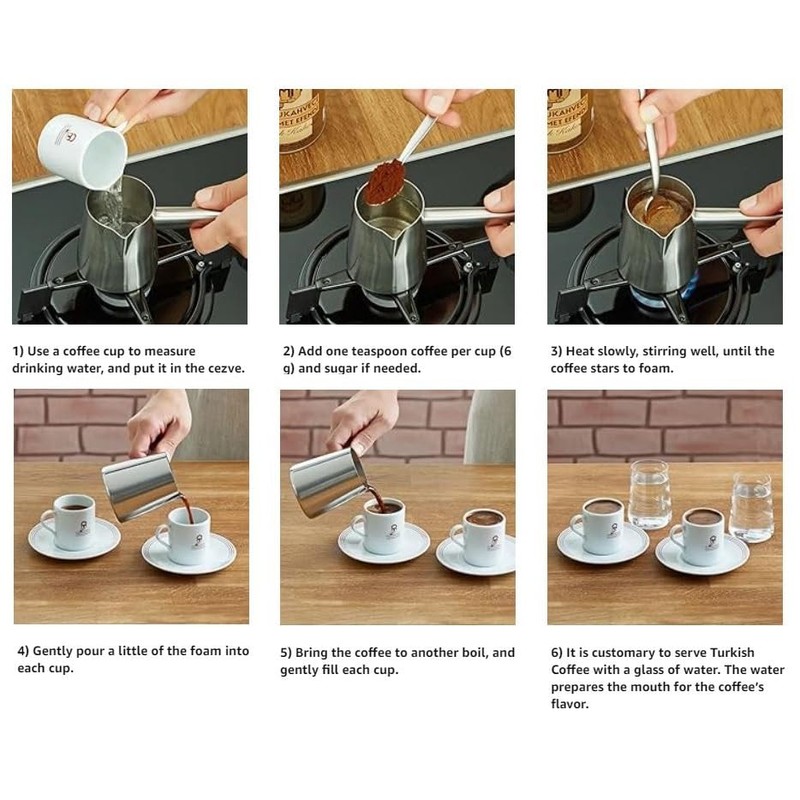 1) Use a coffee cup to measure drinking water, and put it in the cezve.

2) Add one teaspoon coffee per cup (6 g) and sugar if needed.

3) Heat slowly, stirring well, until the coffee stars to foam.

4) Gently pour a little of the foam into each cup.

5) Bring the coffee to another boil, and gently fill each cup.

6) It is customary to serve Turkish Coffee with a glass of water. The water prepares the mouth for the coffee's flavor.