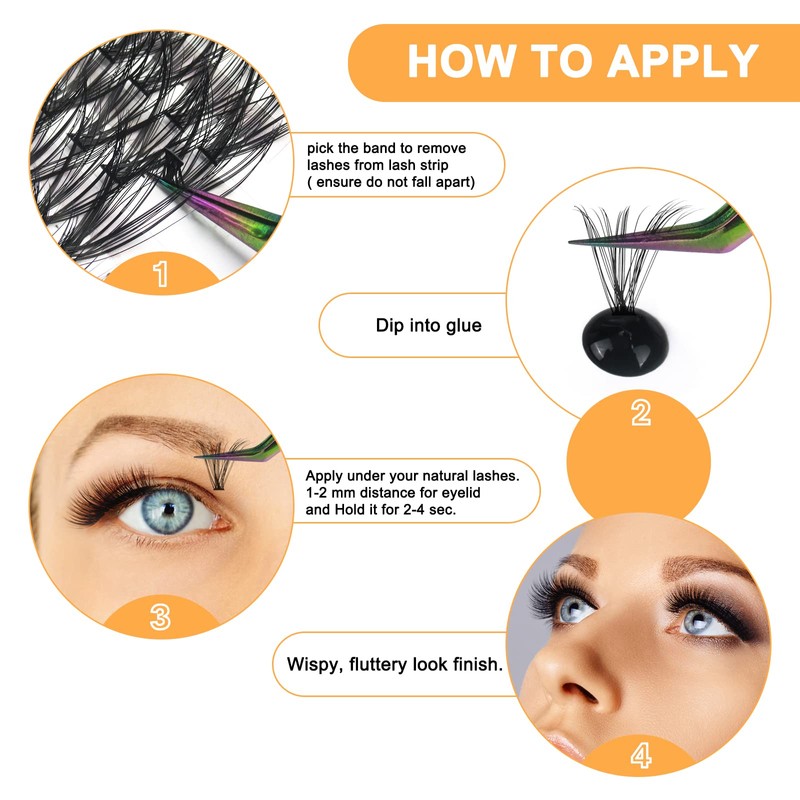 HOW TO APPLY

pick the band to remove lashes from lash strip ( ensure do not fall apart)

1

Dip into glue

2

Apply under your natural lashes. 1-2 mm distance for eyelid and Hold it for 2-4 sec.

3

Wispy, fluttery look finish.

4