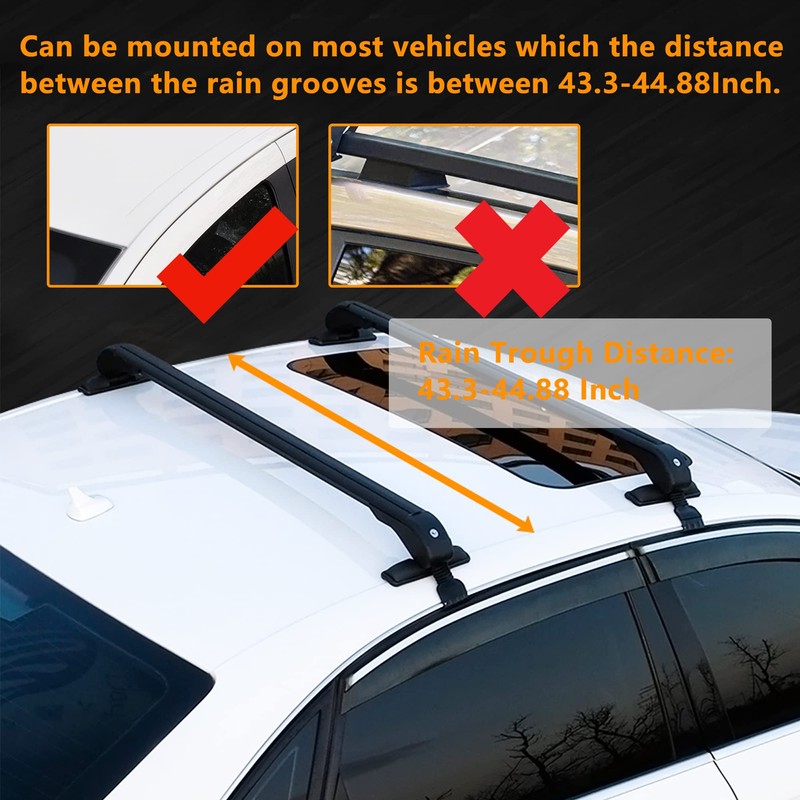 Can be mounted on most vehicles which the distance between the rain grooves is between 43.3-44.88Inch.

Rain Trough Distance:
43.3-44.88 Inch