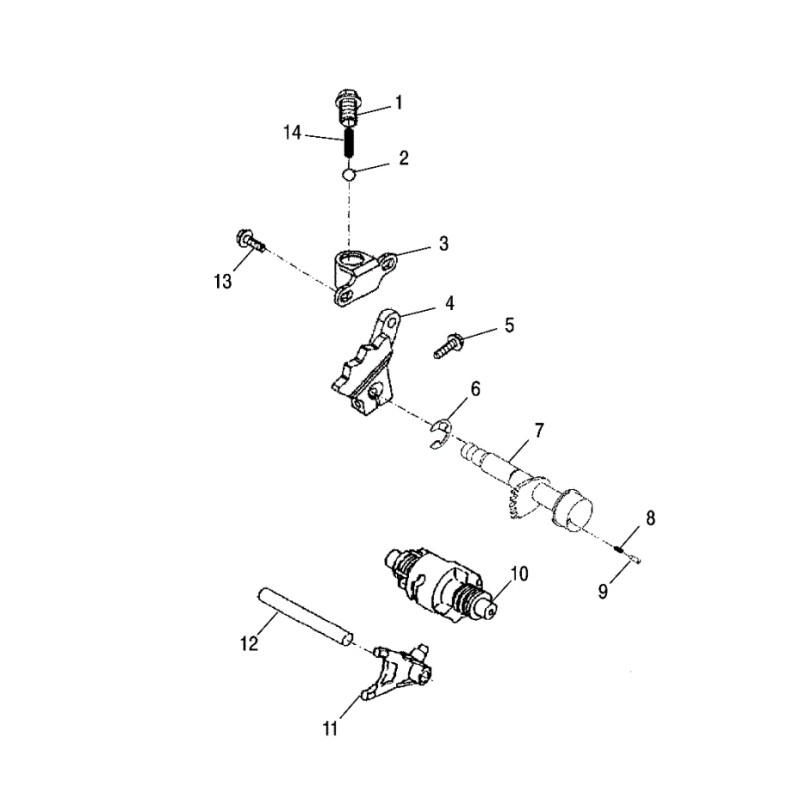 1
14
2
3
13
4
5
6
7
8
9
10
12
11