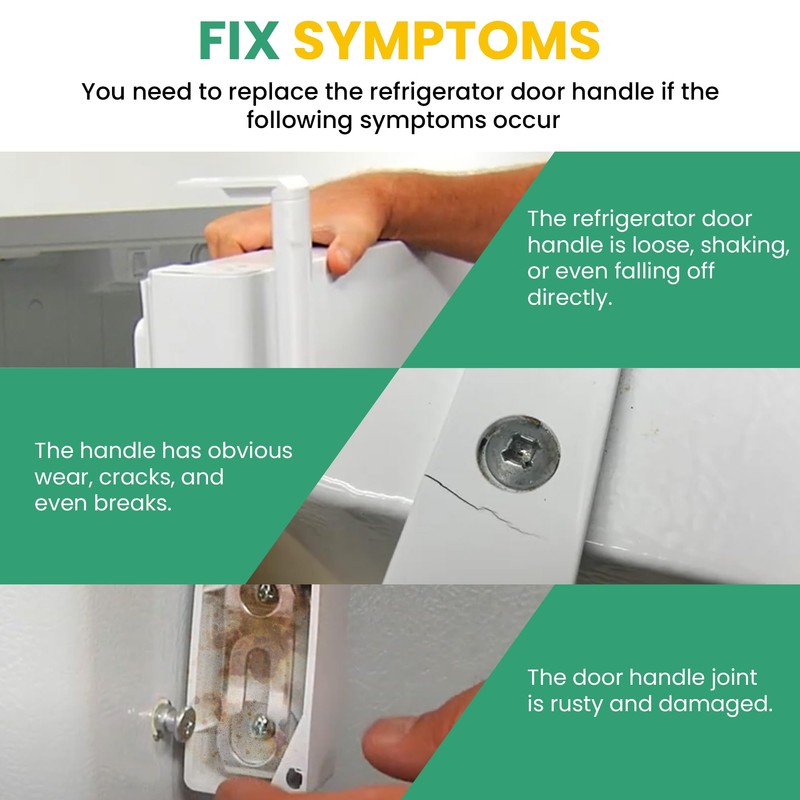 FIX SYMPTOMS

You need to replace the refrigerator door handle if the following symptoms occur

The refrigerator door handle is loose, shaking, or even falling off directly.

The handle has obvious wear, cracks, and even breaks.

The door handle joint is rusty and damaged.