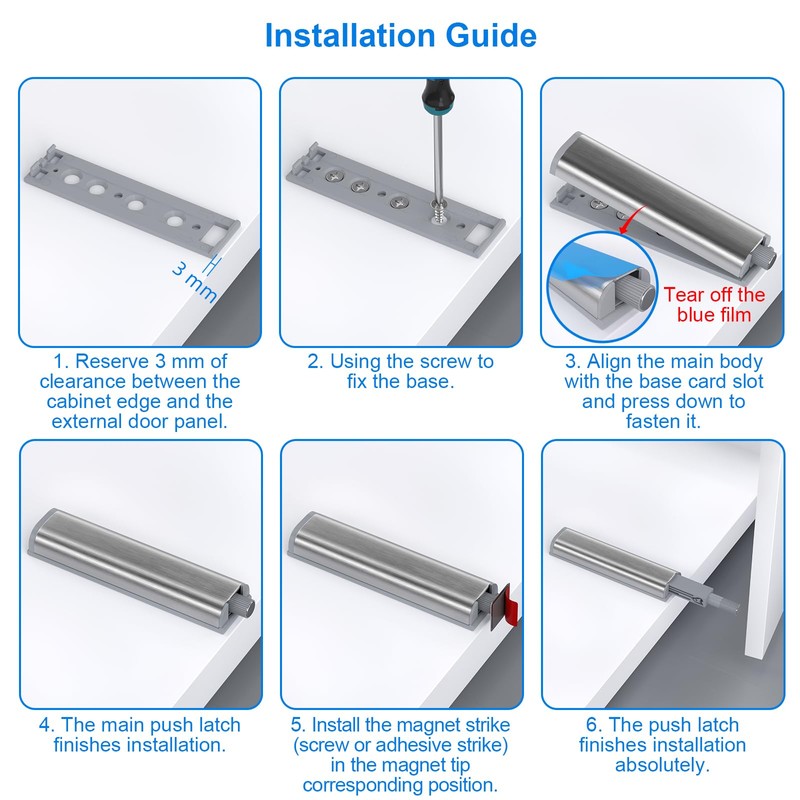 Installation Guide

3 mm

1. Reserve 3 mm of clearance between the cabinet edge and the external door panel.

2. Using the screw to fix the base.

Tear off the blue film

3. Align the main body with the base card slot and press down to fasten it.

4. The main push latch finishes installation.

5. Install the magnet strike (screw or adhesive strike) in the magnet tip corresponding position.

6. The push latch finishes installation absolutely.