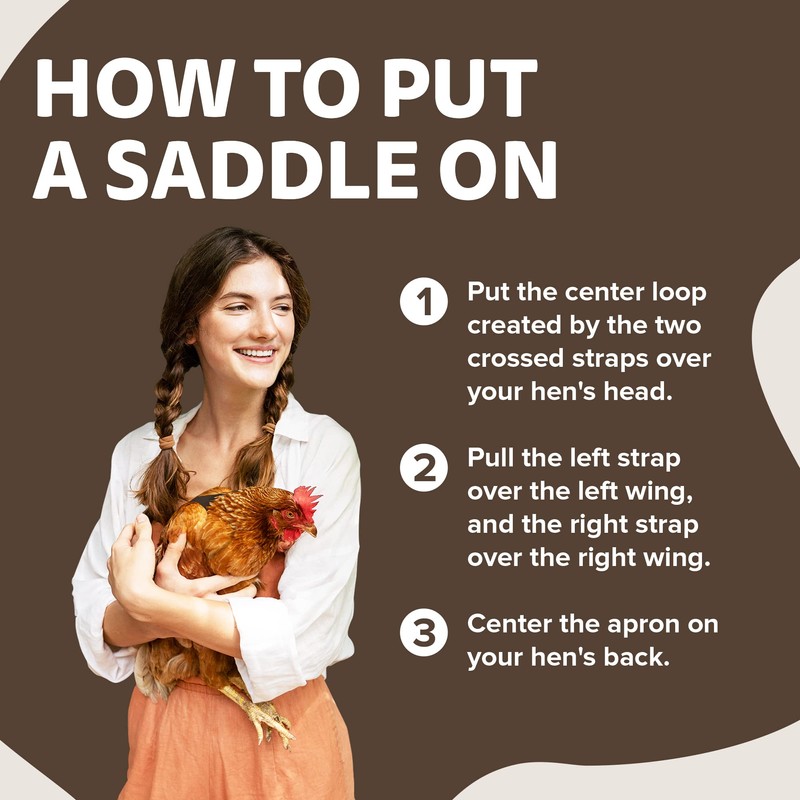 HOW TO PUT A SADDLE ON

1 Put the center loop created by the two crossed straps over your hen's head.

2 Pull the left strap over the left wing, and the right strap over the right wing.

3 Center the apron on your hen's back.