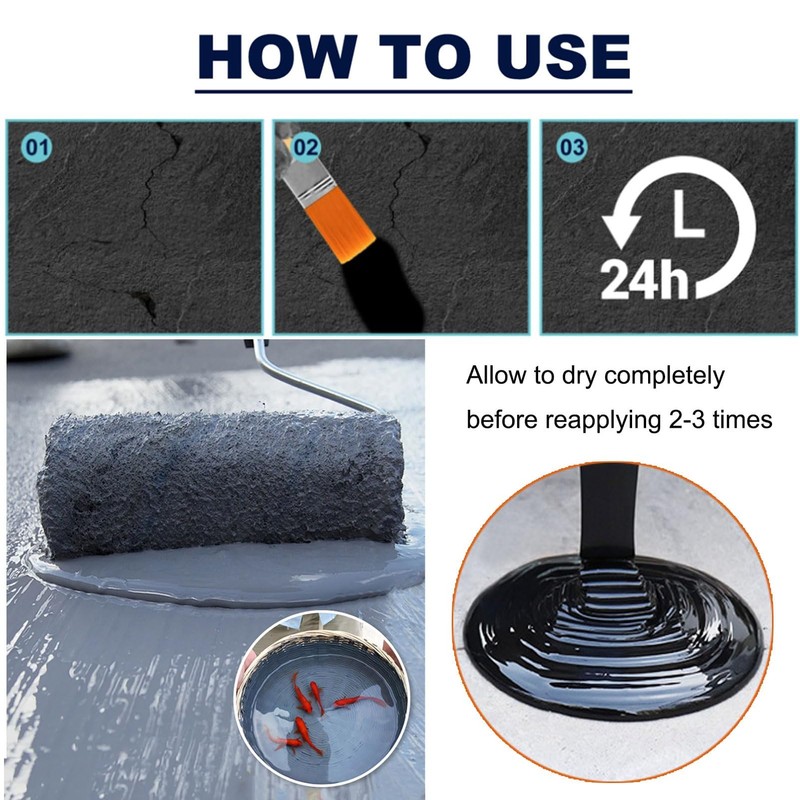 HOW TO USE

01

02

03

24h

Allow to dry completely before reapplying 2-3 times