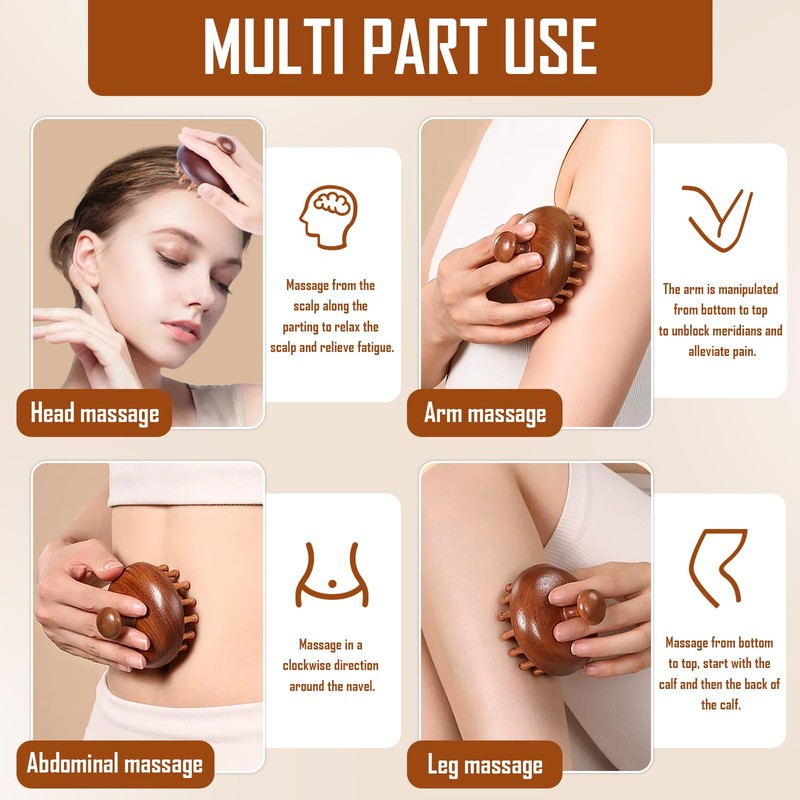 MULTI PART USE

Massage from the scalp along the parting to relax the scalp and relieve fatigue.

Head massage

The arm is manipulated from bottom to top to unblock meridians and alleviate pain.

Arm massage

Massage in a clockwise direction around the navel.

Abdominal massage

Massage from bottom to top, start with the calf and then the back of the calf.

Leg massage