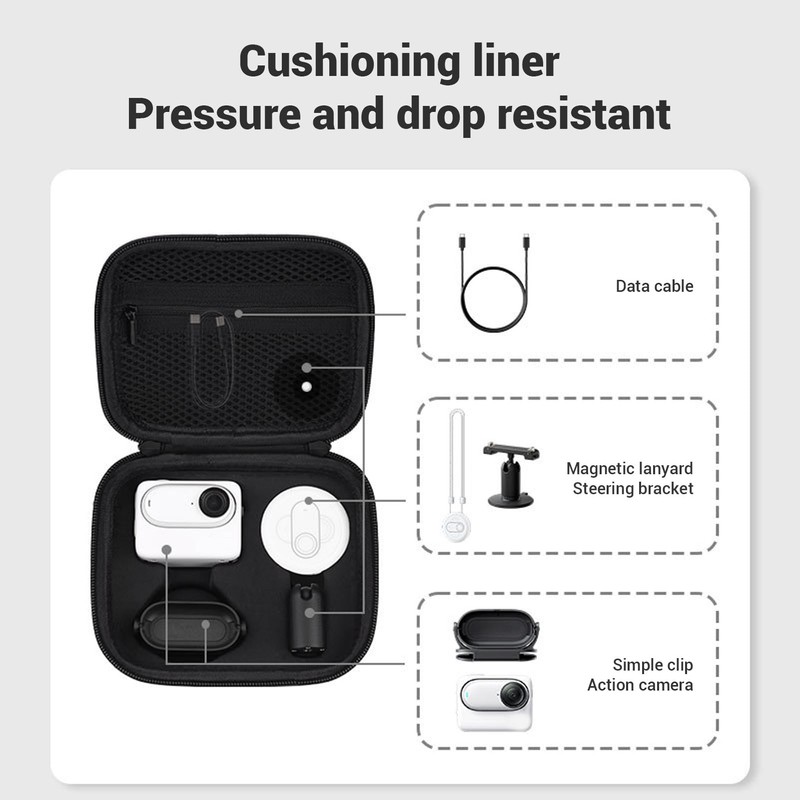 Cushioning liner
Pressure and drop resistant

Data cable

Magnetic lanyard
Steering bracket

Simple clip
Action camera