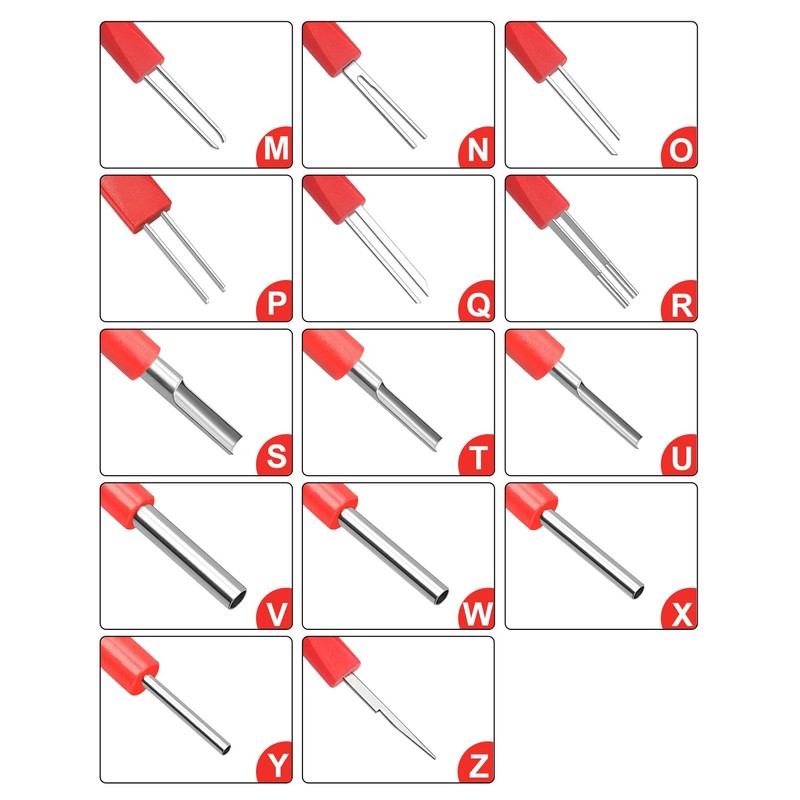 M

N

O

P

Q

R

S

T

U

V

W

X

Y

Z