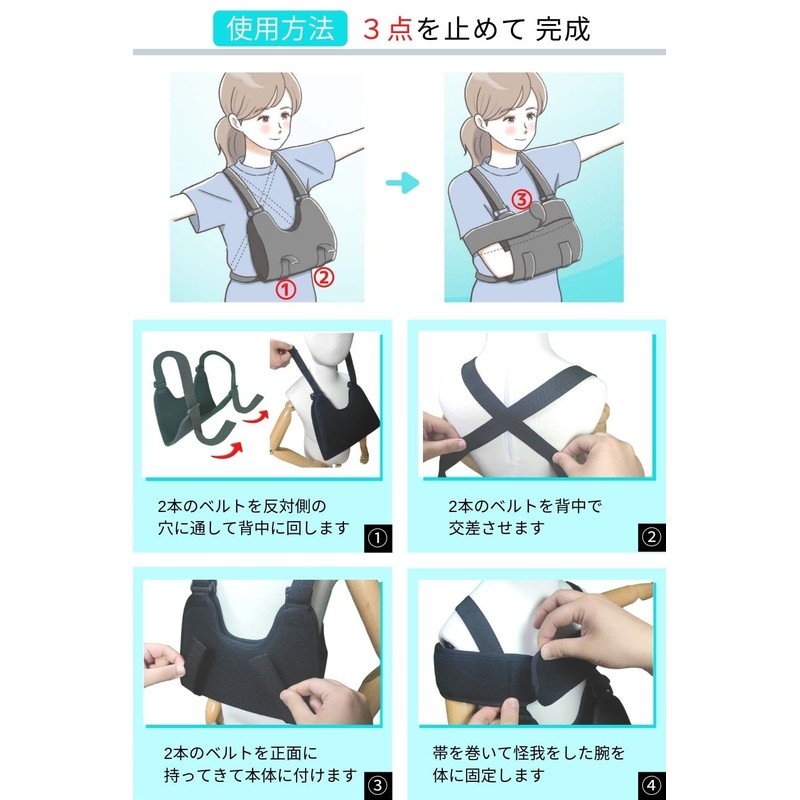 使用方法　３点を止めて 完成

①　②

③

2本のベルトを反対側の穴に通して背中に回します

①

2本のベルトを背中で交差させます

②

2本のベルトを正面に持ってきて本体に付けます

③

帯を巻いて怪我をした腕を体に固定します

④