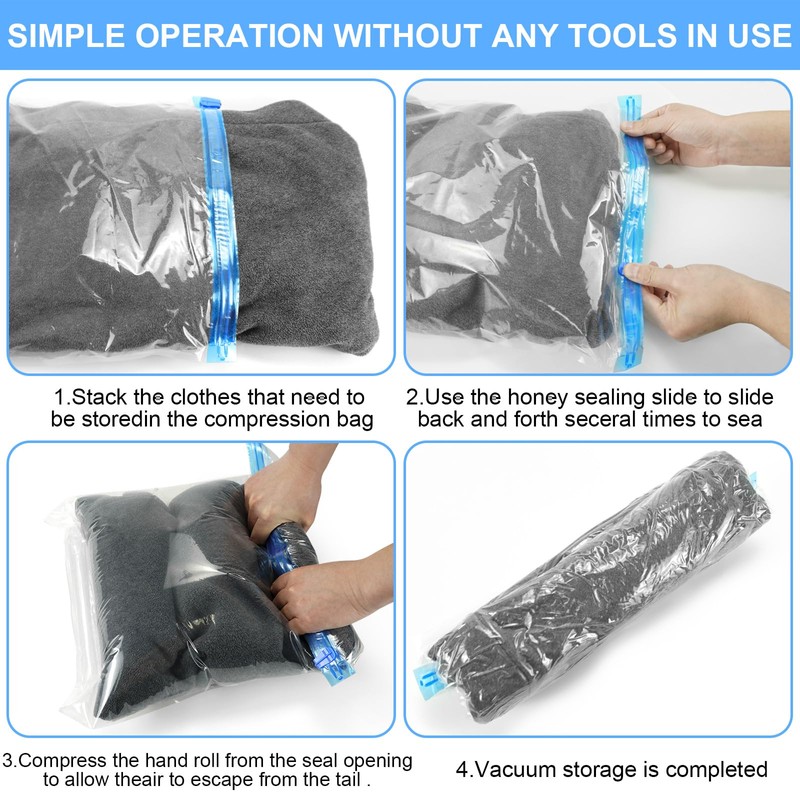 SIMPLE OPERATION WITHOUT ANY TOOLS IN USE

1.Stack the clothes that need to be storedin the compression bag

2.Use the honey sealing slide to slide back and forth seceral times to sea

3.Compress the hand roll from the seal opening to allow theair to escape from the tail .

4.Vacuum storage is completed