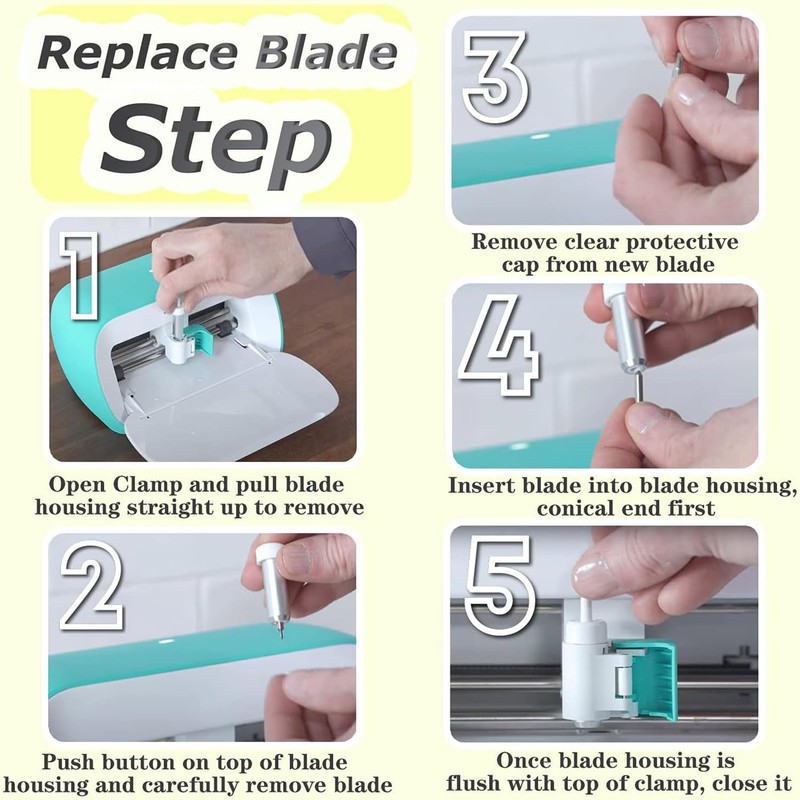 Replace Blade
Step

1

Open Clamp and pull blade housing straight up to remove

2

Push button on top of blade housing and carefully remove blade

3

Remove clear protective cap from new blade

4

Insert blade into blade housing, conical end first

5

Once blade housing is flush with top of clamp, close it