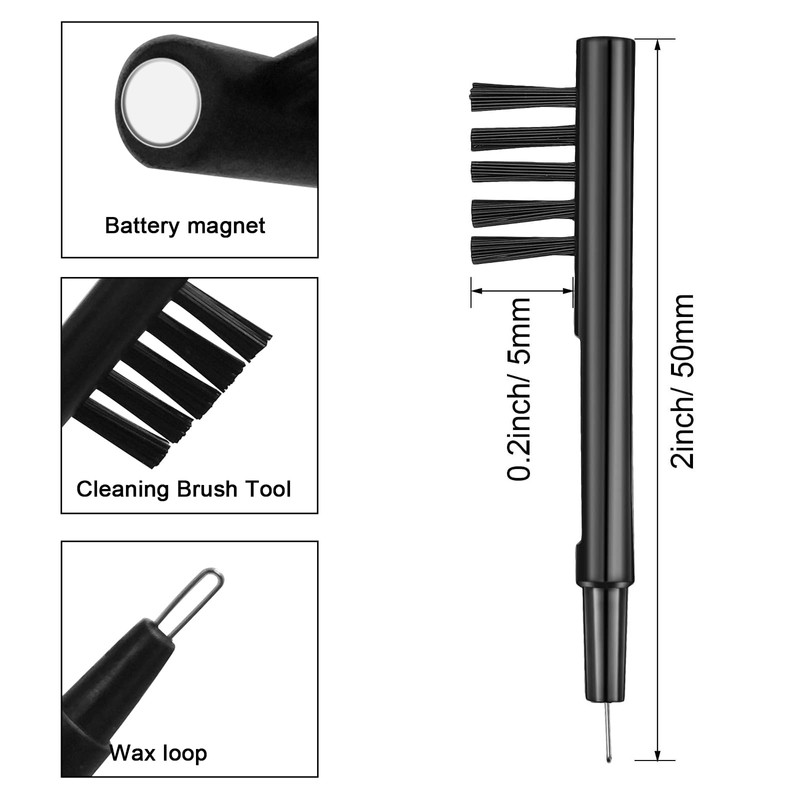 Battery magnet

Cleaning Brush Tool

Wax loop

0.2inch/ 5mm

2inch/ 50mm