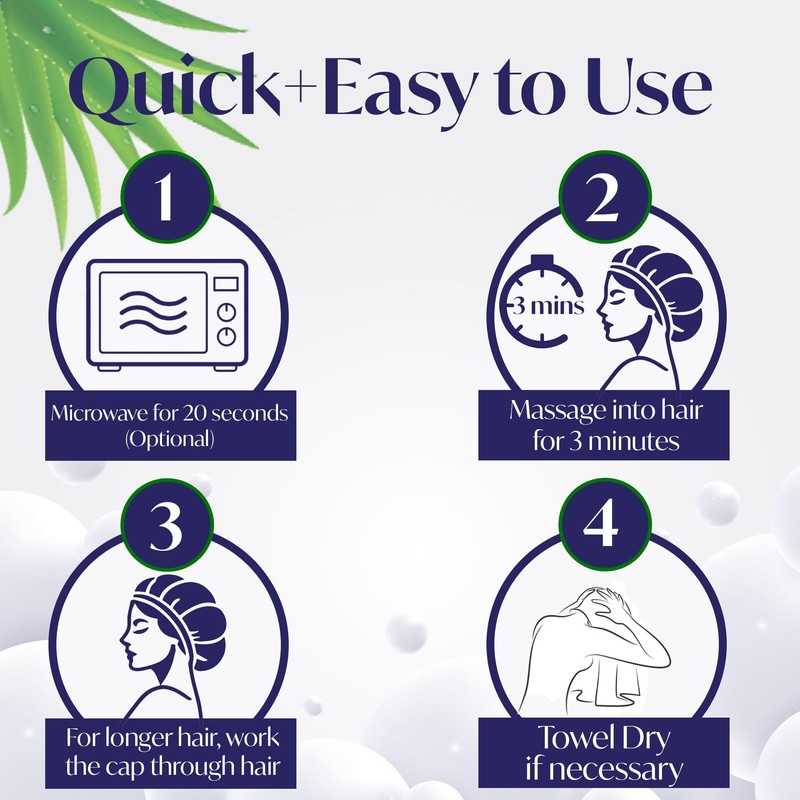 Quick+Easy to Use

1

Microwave for 20 seconds (Optional)

2

3 mins

Massage into hair for 3 minutes

3

For longer hair, work the cap through hair

4

Towel Dry if necessary