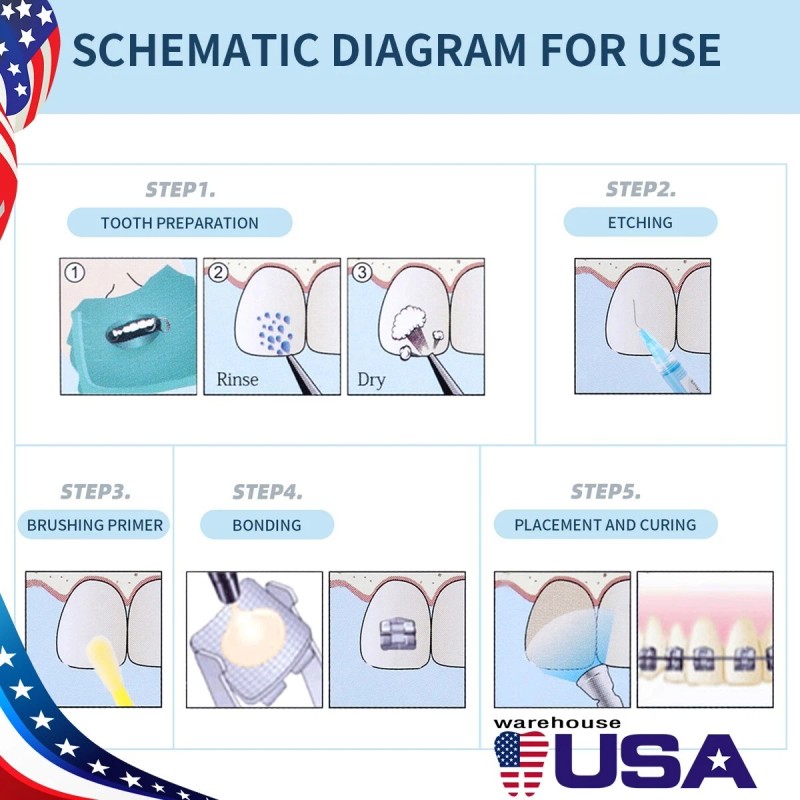 SCHEMATIC DIAGRAM FOR USE

STEP1.

TOOTH PREPARATION

①

②

Rinse

③

Dry

STEP2.

ETCHING

STEP3.

BRUSHING PRIMER

STEP4.

BONDING

STEP5.

PLACEMENT AND CURING

warehouse

USA