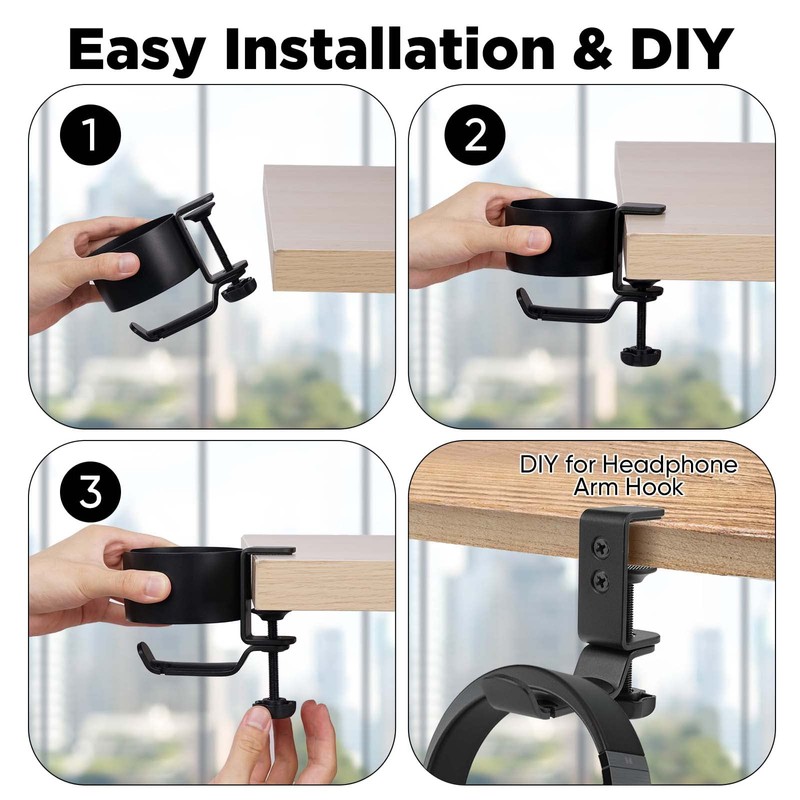 Easy Installation & DIY

1

2

3

DIY for Headphone Arm Hook