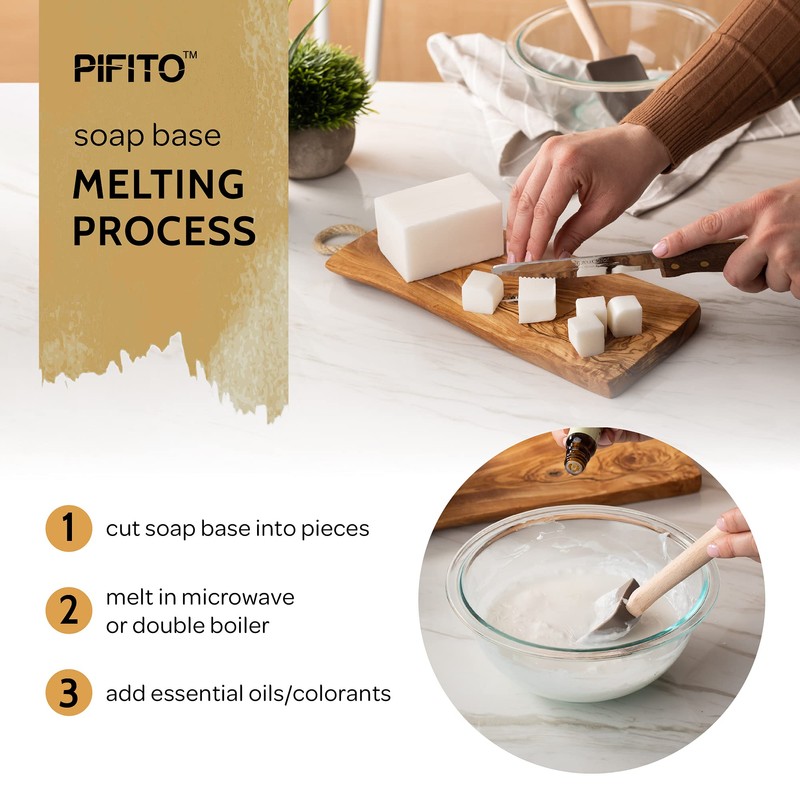 PIFITO™

soap base

MELTING PROCESS

1 cut soap base into pieces

2 melt in microwave or double boiler

3 add essential oils/colorants