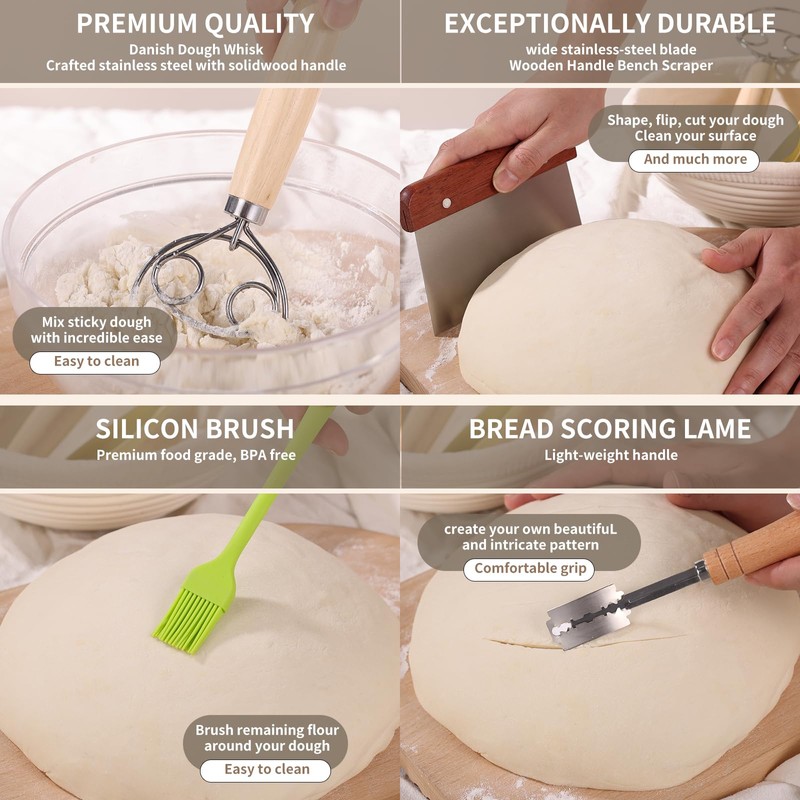 PREMIUM QUALITY
Danish Dough Whisk
Crafted stainless steel with solidwood handle

Mix sticky dough with incredible ease
Easy to clean

EXCEPTIONALLY DURABLE
wide stainless-steel blade
Wooden Handle Bench Scraper

Shape, flip, cut your dough
Clean your surface
And much more

SILICON BRUSH
Premium food grade, BPA free

Brush remaining flour around your dough
Easy to clean

BREAD SCORING LAME
Light-weight handle

create your own beautifuL and intricate pattern
Comfortable grip