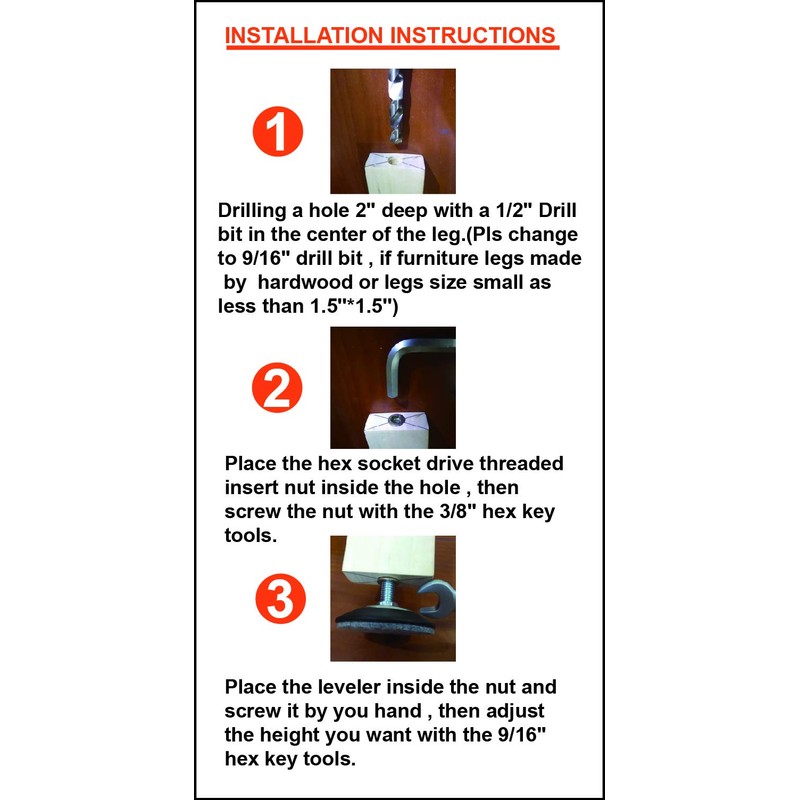 INSTALLATION INSTRUCTIONS

1

Drilling a hole 2" deep with a 1/2" Drill bit in the center of the leg.(Pls change to 9/16" drill bit , if furniture legs made by hardwood or legs size small as less than 1.5"*1.5")

2

Place the hex socket drive threaded insert nut inside the hole , then screw the nut with the 3/8" hex key tools.

3

Place the leveler inside the nut and screw it by you hand , then adjust the height you want with the 9/16" hex key tools.