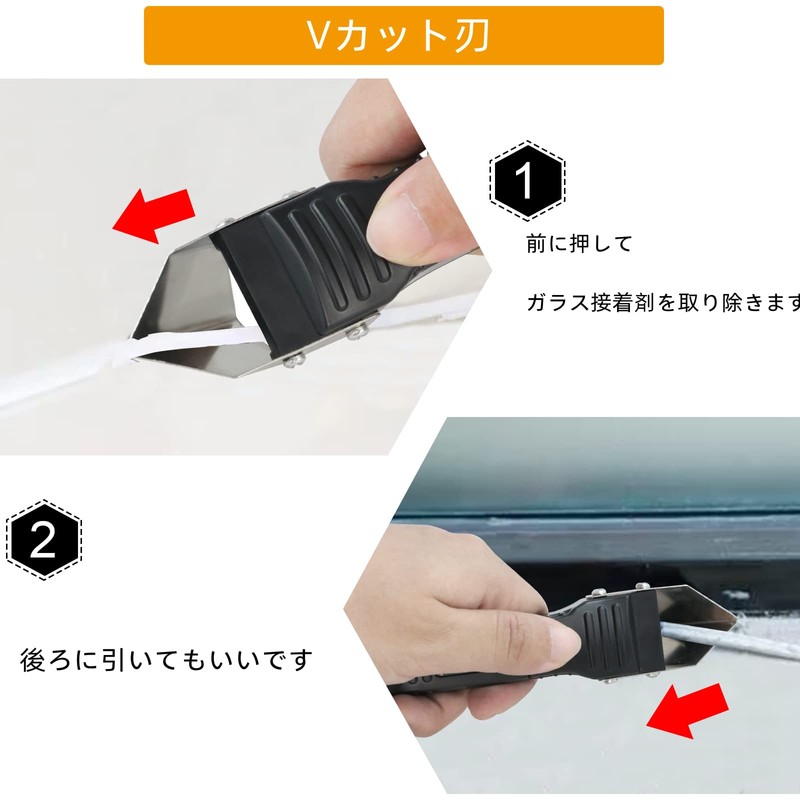 Vカット刃

1

前に押して

ガラス接着剤を取り除きます

2

後ろに引いてもいいです