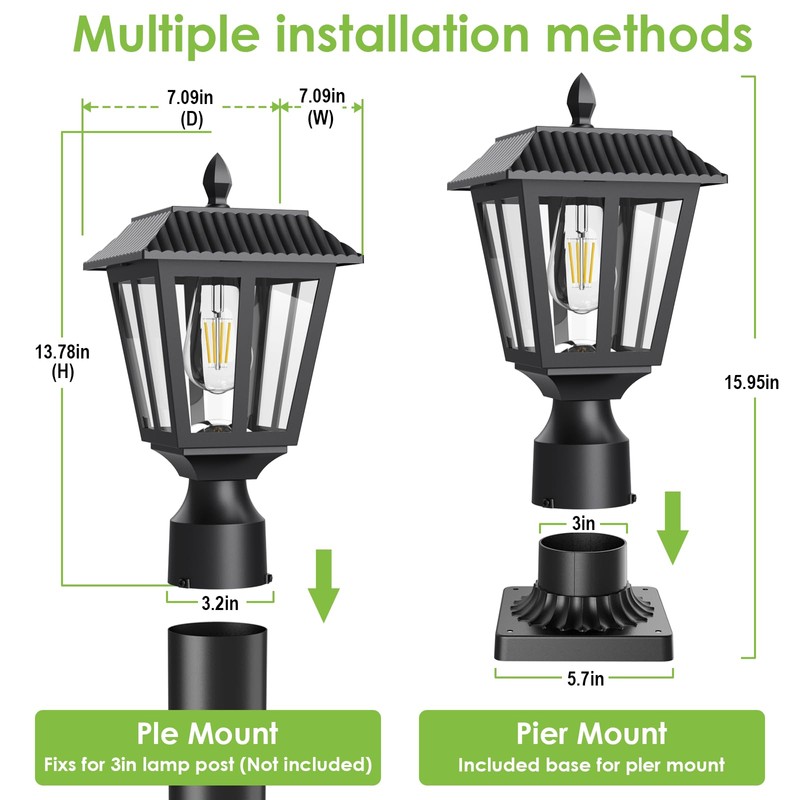 Multiple installation methods

7.09in (D)

7.09in (W)

13.78in (H)

3.2in

15.95in

3in

5.7in

Ple Mount
Fixs for 3in lamp post (Not included)

Pier Mount
Included base for pler mount