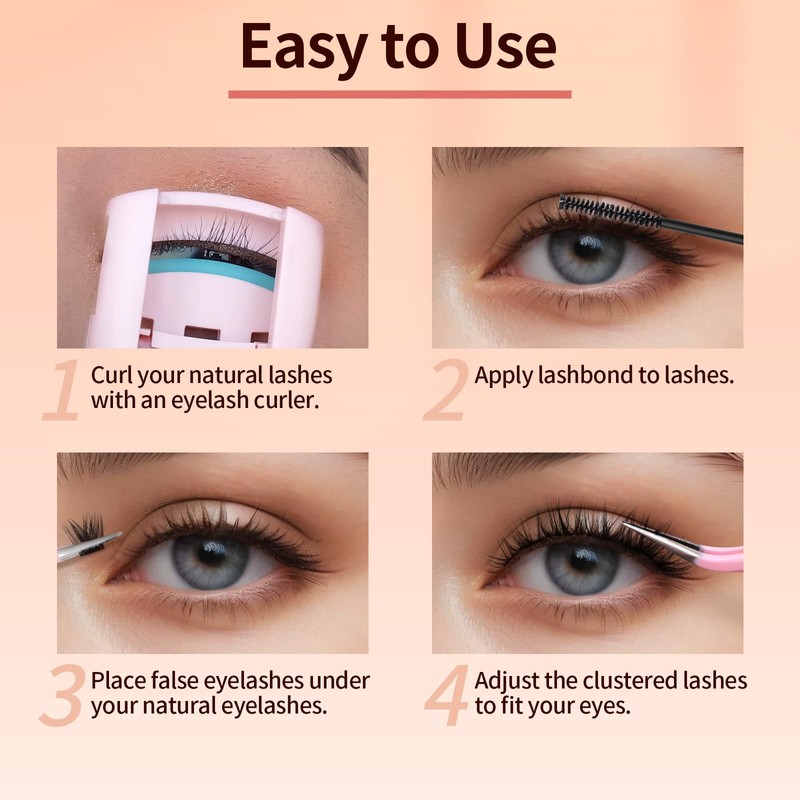 Easy to Use

1 Curl your natural lashes with an eyelash curler.

2 Apply lashbond to lashes.

3 Place false eyelashes under your natural eyelashes.

4 Adjust the clustered lashes to fit your eyes.