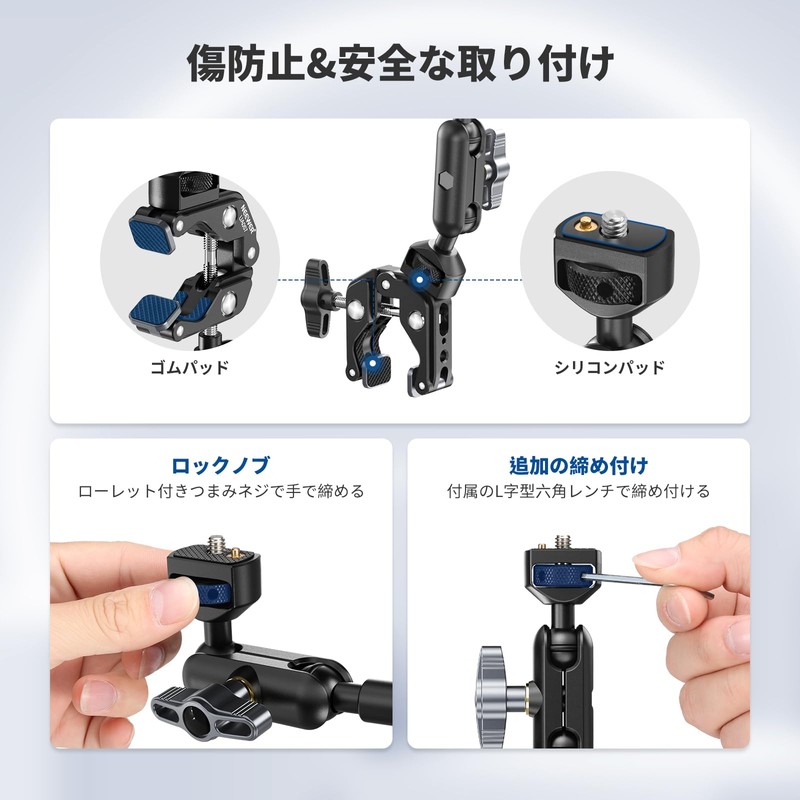 傷防止&安全な取り付け

ゴムパッド

シリコンパッド

ロックノブ
ローレット付きつまみネジで手で締める

追加の締め付け
付属のL字型六角レンチで締め付ける