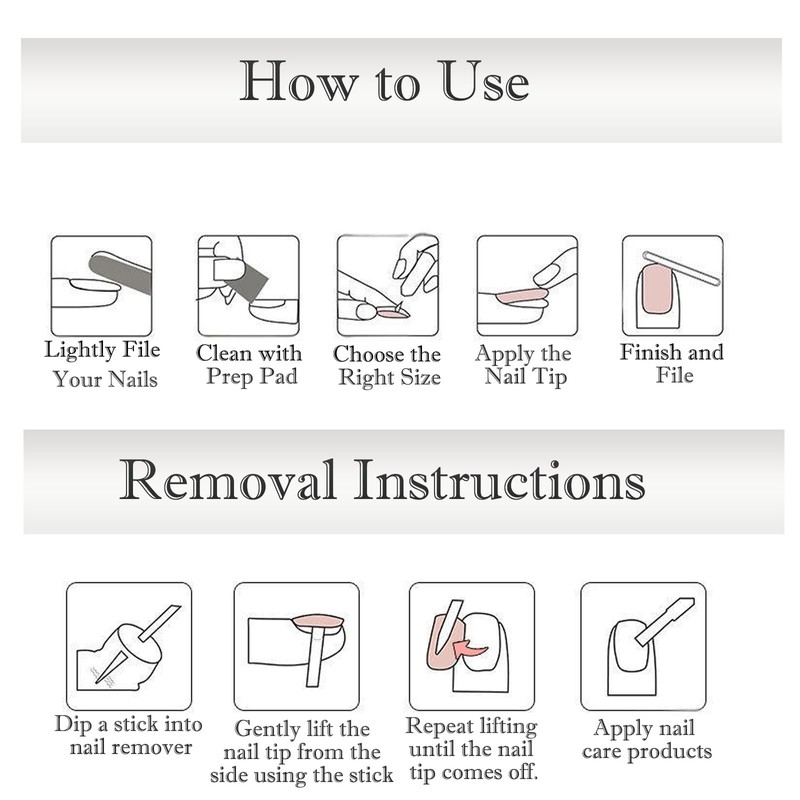 How to Use

Lightly File Your Nails

Clean with Prep Pad

Choose the Right Size

Apply the Nail Tip

Finish and File

Removal Instructions

Dip a stick into nail remover

Gently lift the nail tip from the side using the stick

Repeat lifting until the nail tip comes off.

Apply nail care products