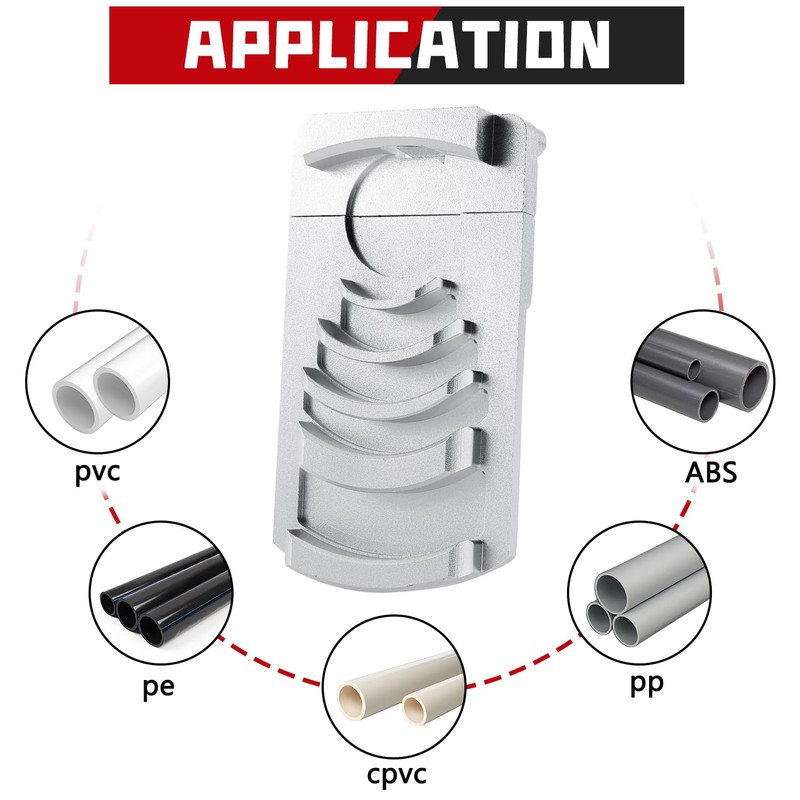 APPLICATION

pvc

ABS

pe

pp

cpvc