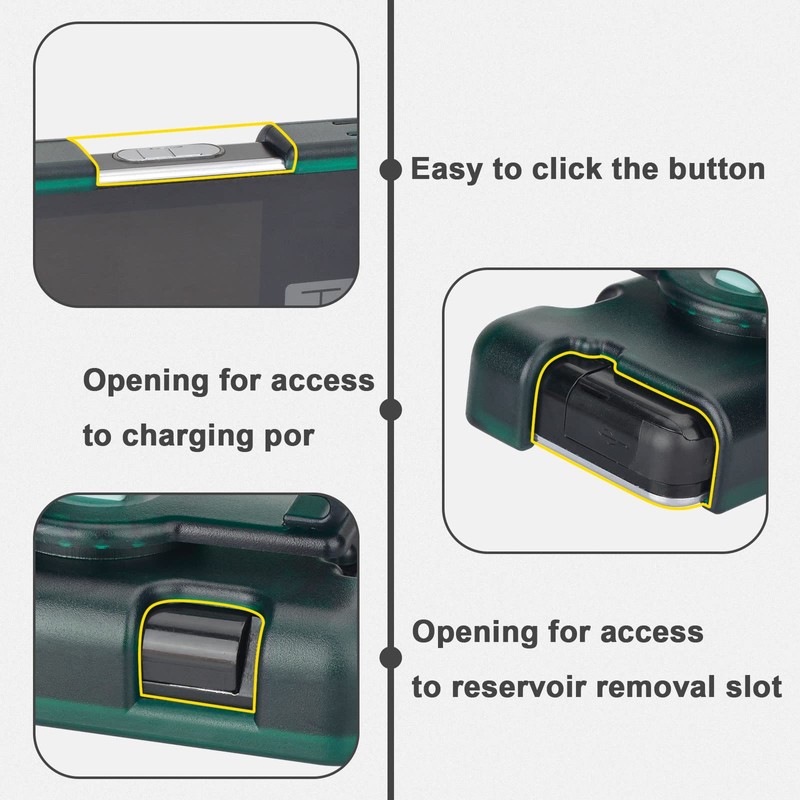 Easy to click the button

Opening for access to charging por

Opening for access to reservoir removal slot