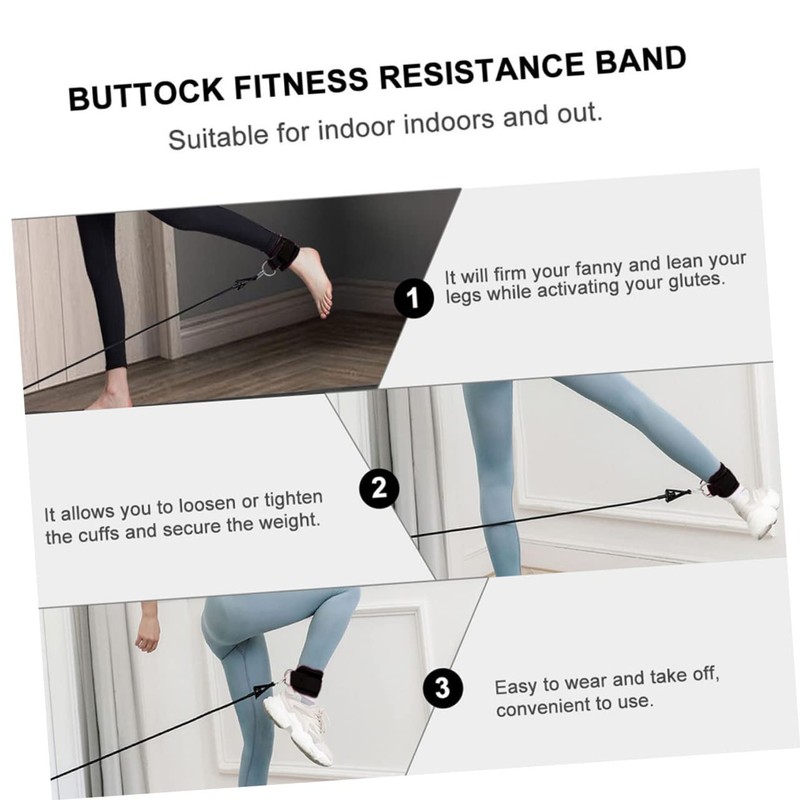 BUTTOCK FITNESS RESISTANCE BAND

Suitable for indoor indoors and out.

1

It will firm your fanny and lean your legs while activating your glutes.

2

It allows you to loosen or tighten the cuffs and secure the weight.

3

Easy to wear and take off, convenient to use.