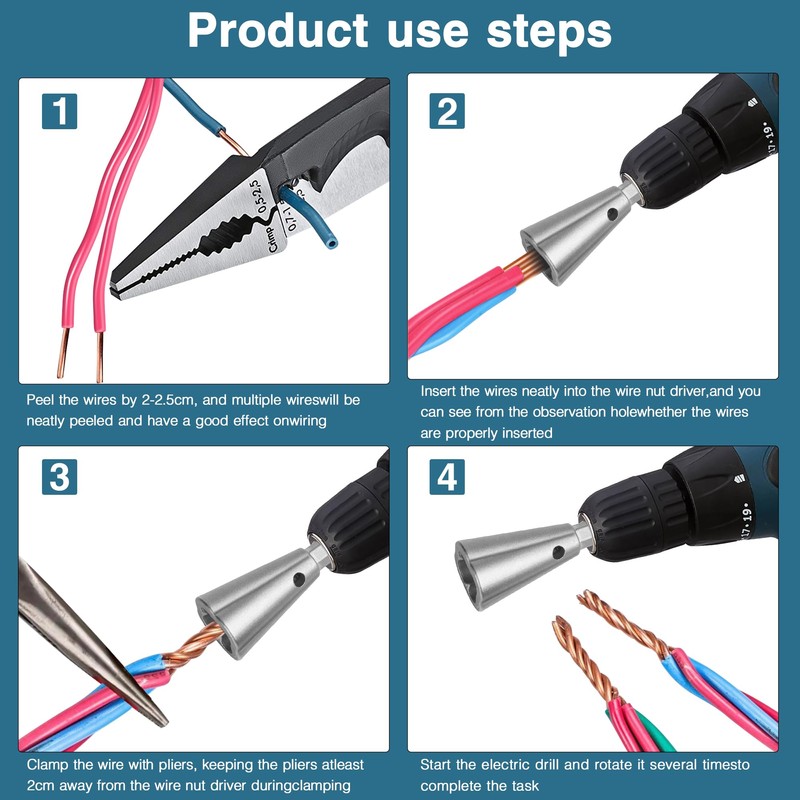 Product use steps

1

Crimp 0.5-2.5 0.7-1

Peel the wires by 2-2.5cm, and multiple wireswill be neatly peeled and have a good effect onwiring

2

17·19·

Insert the wires neatly into the wire nut driver,and you can see from the observation holewhether the wires are properly inserted

3

Clamp the wire with pliers, keeping the pliers atleast 2cm away from the wire nut driver duringclamping

4

17·19·

Start the electric drill and rotate it several timesto complete the task