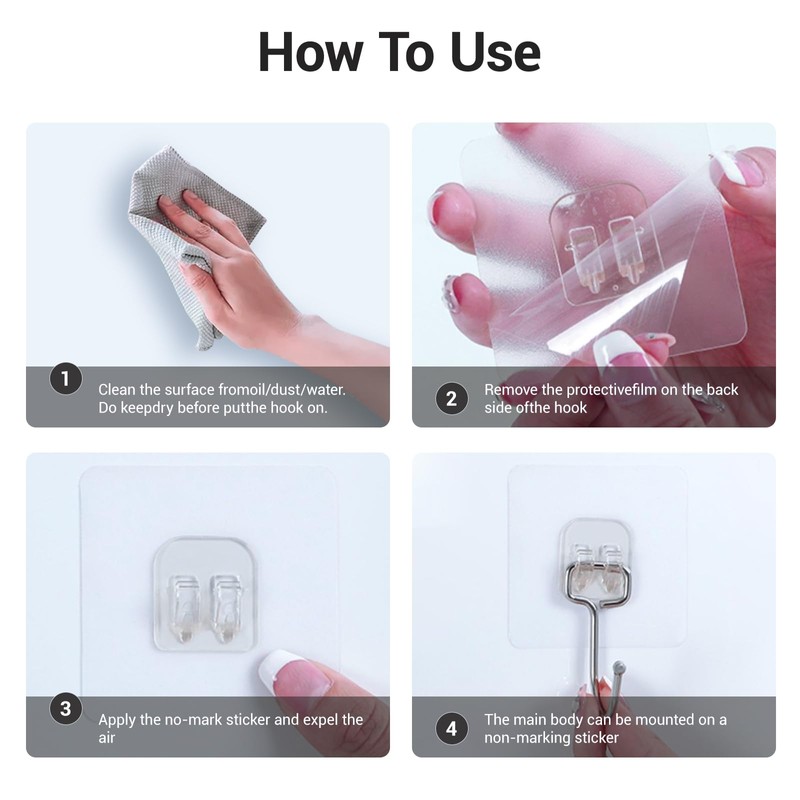 How To Use

1 Clean the surface fromoil/dust/water. Do keepdry before putthe hook on.

2 Remove the protectivefilm on the back side ofthe hook

3 Apply the no-mark sticker and expel the air

4 The main body can be mounted on a non-marking sticker