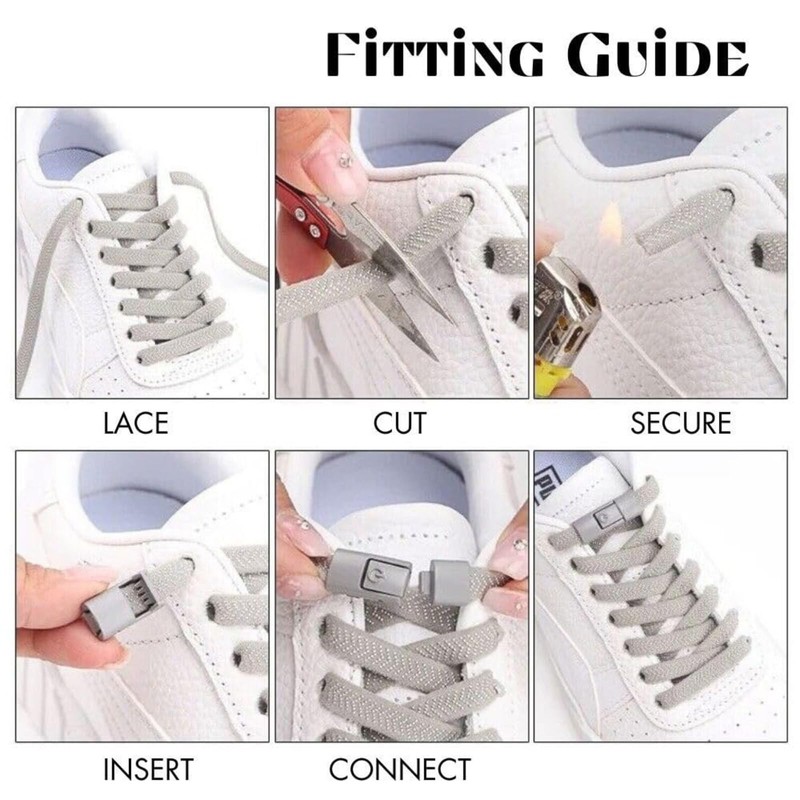 Fitting Guide

LACE

CUT

SECURE

INSERT

CONNECT