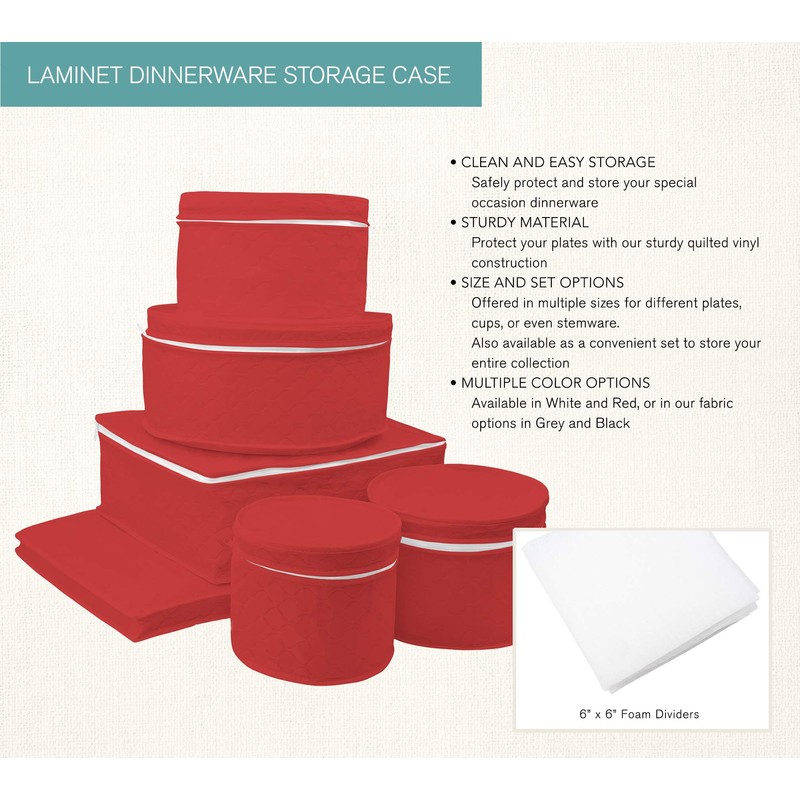 LAMINET DINNERWARE STORAGE CASE

• CLEAN AND EASY STORAGE
Safely protect and store your special occasion dinnerware
• STURDY MATERIAL
Protect your plates with our sturdy quilted vinyl construction
• SIZE AND SET OPTIONS
Offered in multiple sizes for different plates, cups, or even stemware.
Also available as a convenient set to store your entire collection
• MULTIPLE COLOR OPTIONS
Available in White and Red, or in our fabric options in Grey and Black

6" x 6" Foam Dividers