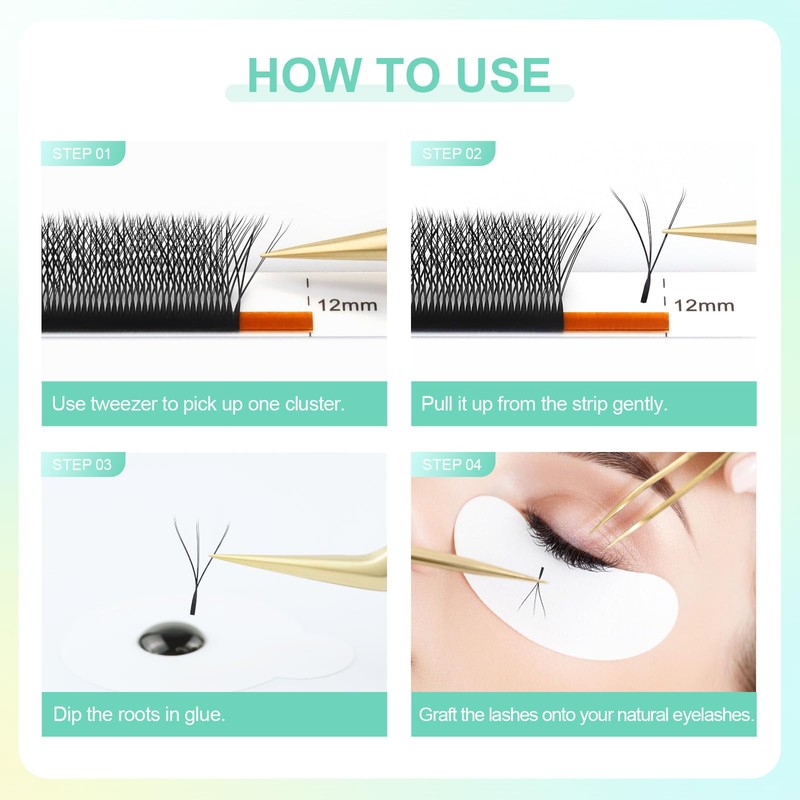 HOW TO USE

STEP 01

12mm

Use tweezer to pick up one cluster.

STEP 02

12mm

Pull it up from the strip gently.

STEP 03

Dip the roots in glue.

STEP 04

Graft the lashes onto your natural eyelashes.