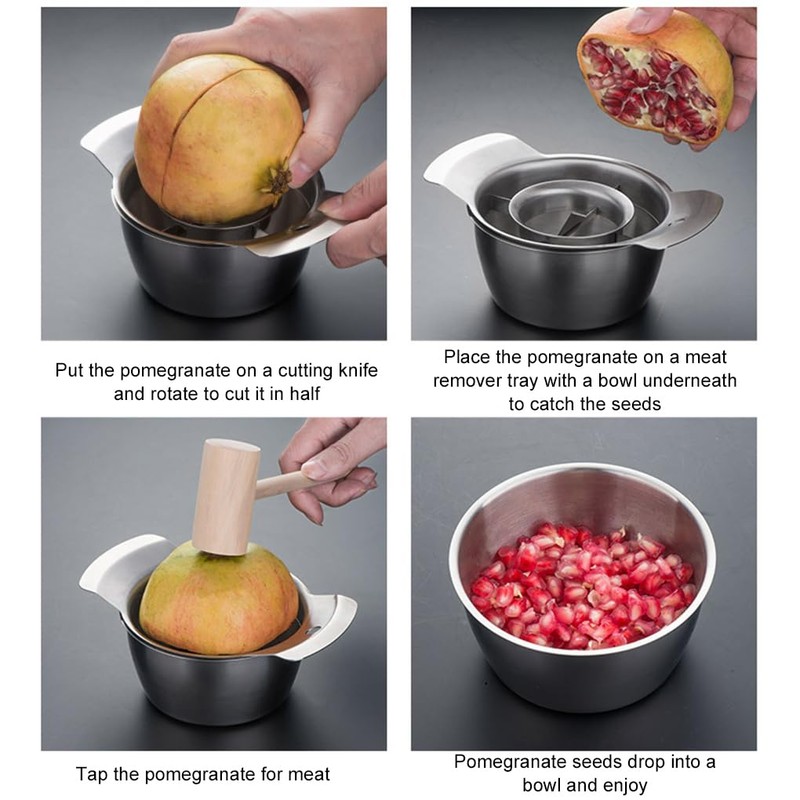 Put the pomegranate on a cutting knife and rotate to cut it in half

Place the pomegranate on a meat remover tray with a bowl underneath to catch the seeds

Tap the pomegranate for meat

Pomegranate seeds drop into a bowl and enjoy