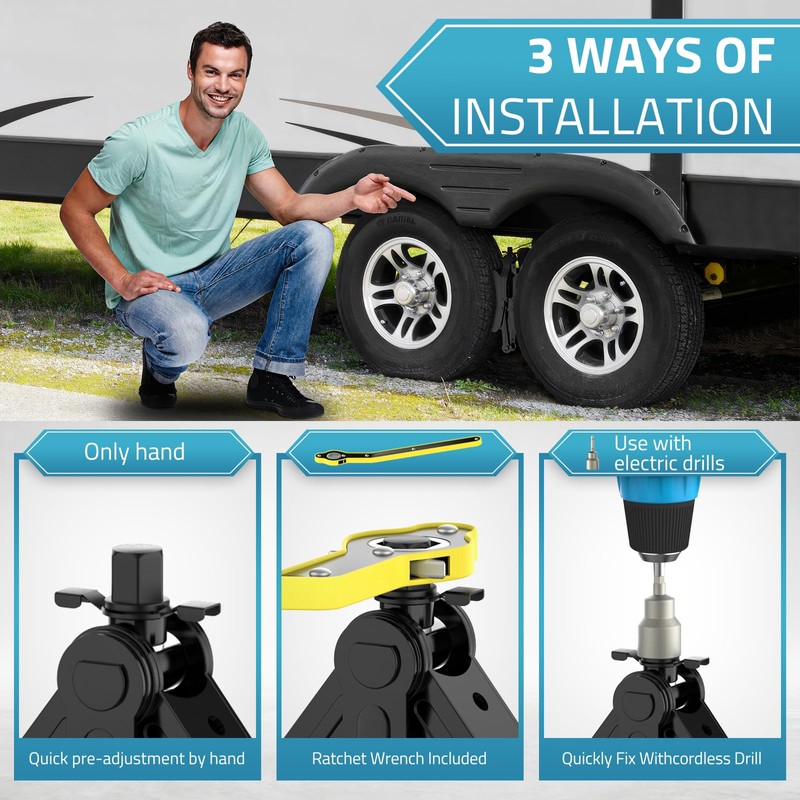 3 WAYS OF INSTALLATION

Only hand

Use with electric drills

Quick pre-adjustment by hand

Ratchet Wrench Included

Quickly Fix Withcordless Drill