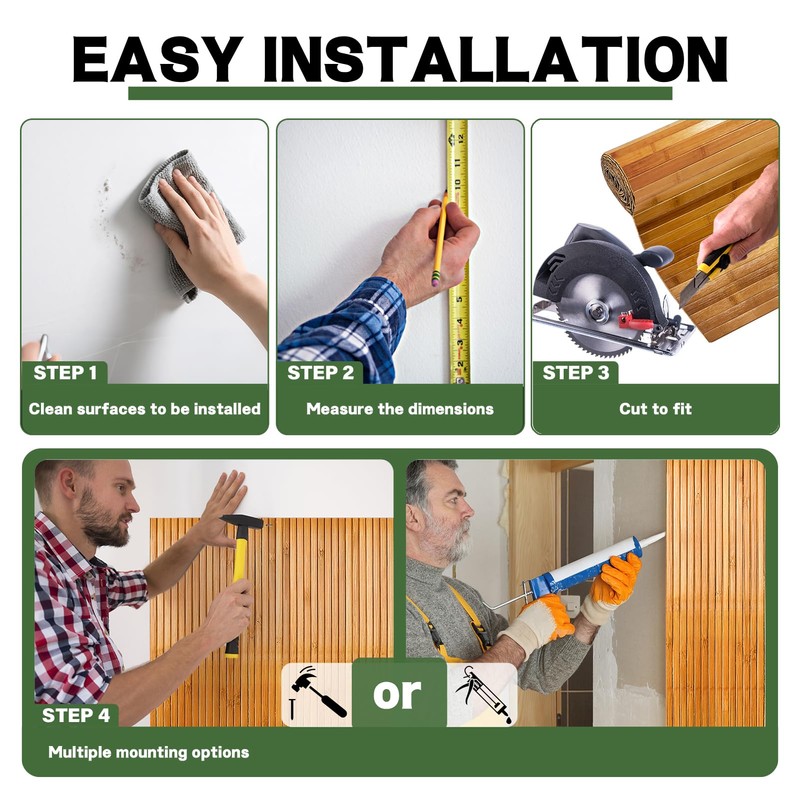 EASY INSTALLATION

STEP 1
Clean surfaces to be installed

STEP 2
Measure the dimensions

STEP 3
Cut to fit

STEP 4
or
Multiple mounting options