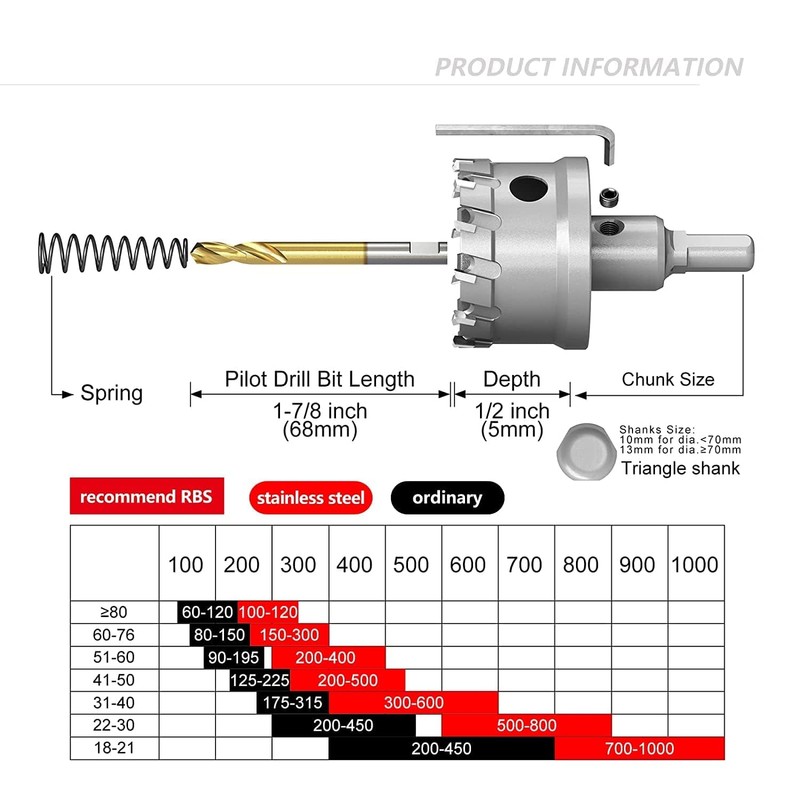 PRODUCT INFORMATION

Spring

Pilot Drill Bit Length
1-7/8 inch
(68mm)

Depth
1/2 inch
(5mm)

Chunk Size

Shanks Size:
10mm for dia.<70mm
13mm for dia.≥70mm
Triangle shank

recommend RBS

stainless steel

ordinary

| | 100 | 200 | 300 | 400 | 500 | 600 | 700 | 800 | 900 | 1000 |
|---|---|---|---|---|---|---|---|---|---|---|
| ≥80 | 60-120 | 100-120 | | | | | | | | |
| 60-76 | 80-150 | 150-300 | | | | | | | | |
| 51-60 | 90-195 | 200-400 | | | | | | | | |
| 41-50 | 125-225 | 200-500 | | | | | | | | |
| 31-40 | 175-315 | 300-600 | | | | | | | | |
| 22-30 | 200-450 | 500-800 | | | | | | | | |
| 18-21 | 200-450 | 700-1000 | | | | | | | | |