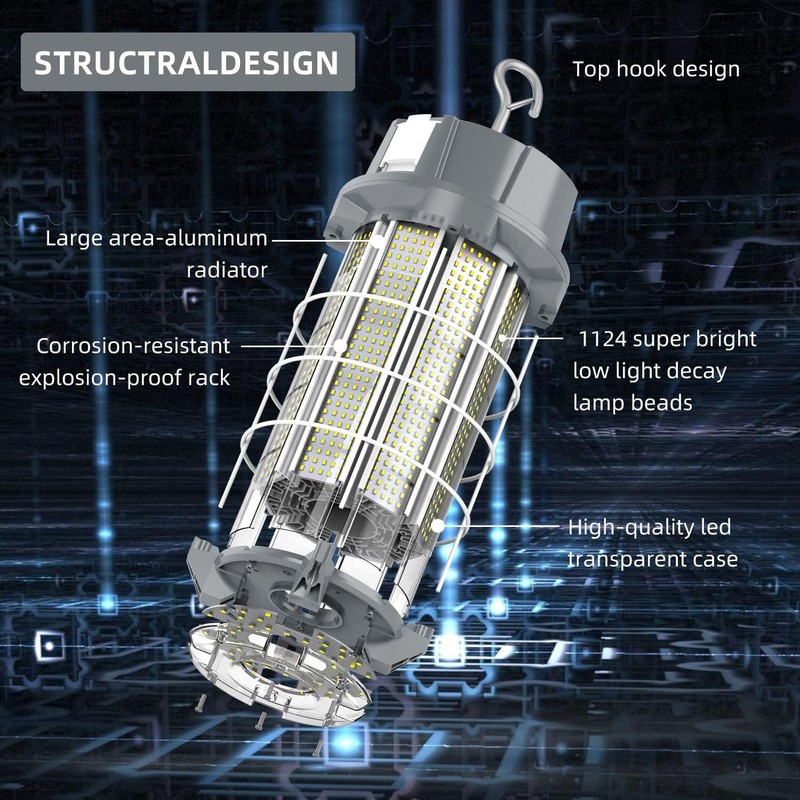 STRUCTRALDESIGN

Top hook design

Large area-aluminum radiator

Corrosion-resistant explosion-proof rack

1124 super bright low light decay lamp beads

High-quality led transparent case