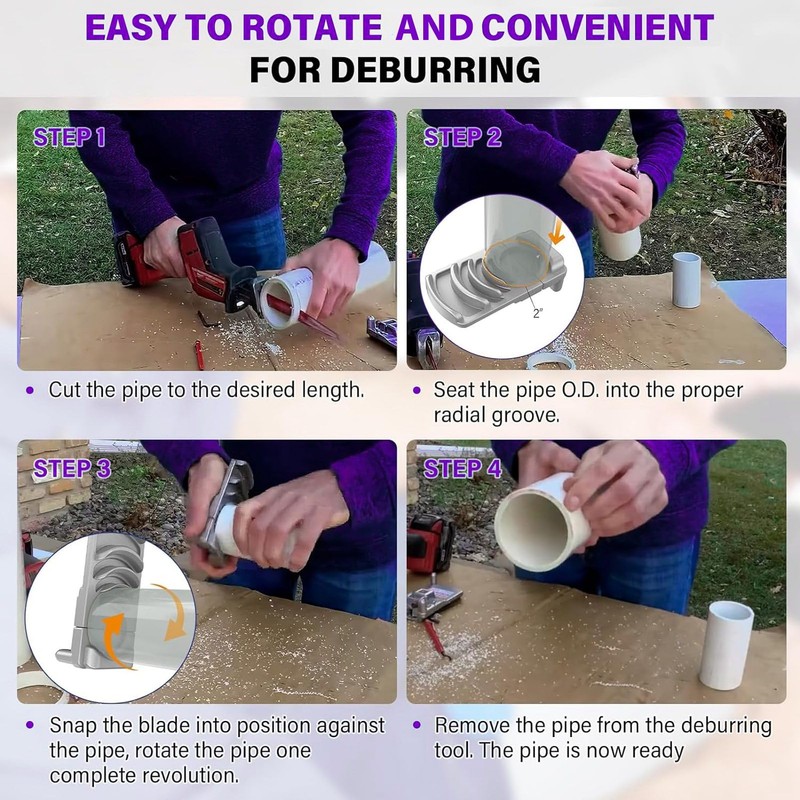 EASY TO ROTATE AND CONVENIENT FOR DEBURRING

STEP 1

• Cut the pipe to the desired length.

STEP 2

2"

• Seat the pipe O.D. into the proper radial groove.

STEP 3

• Snap the blade into position against the pipe, rotate the pipe one complete revolution.

STEP 4

• Remove the pipe from the deburring tool. The pipe is now ready