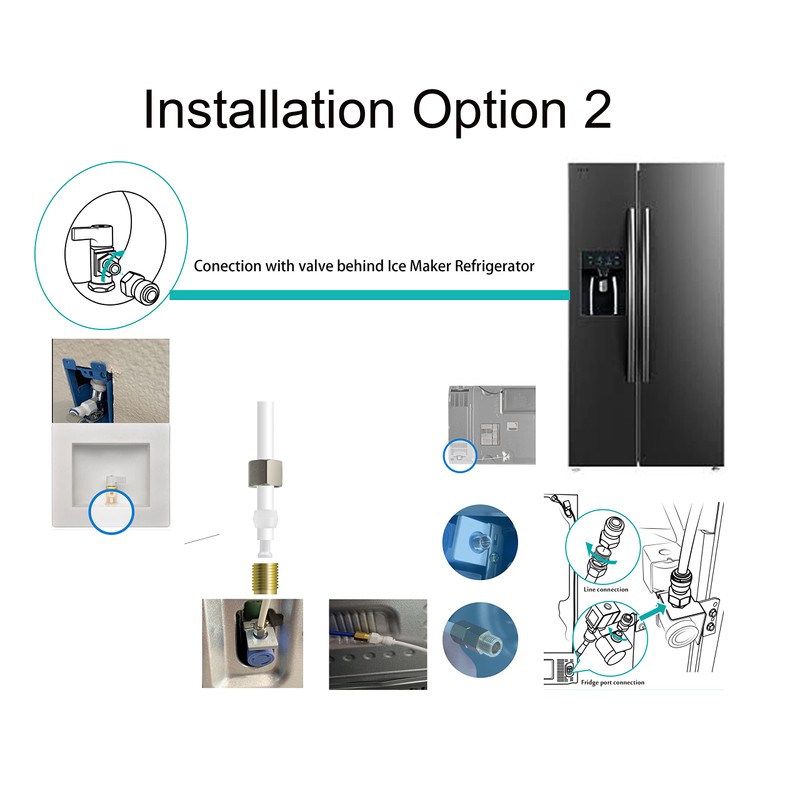 Installation Option 2

Conection with valve behind Ice Maker Refrigerator

Line connection

Fridge port connection