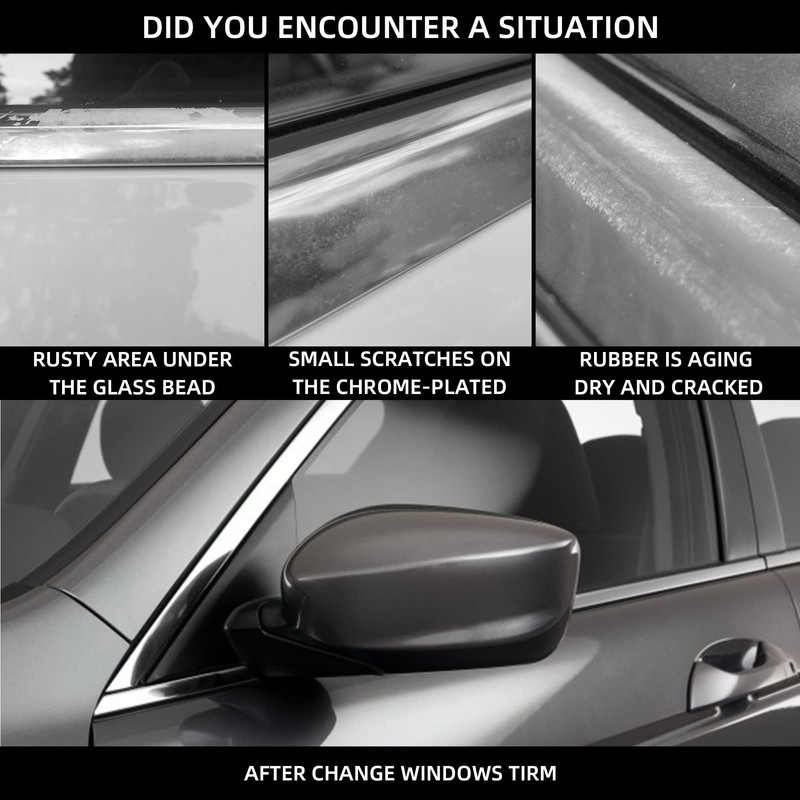 DID YOU ENCOUNTER A SITUATION

RUSTY AREA UNDER THE GLASS BEAD

SMALL SCRATCHES ON THE CHROME-PLATED

RUBBER IS AGING DRY AND CRACKED

AFTER CHANGE WINDOWS TIRM