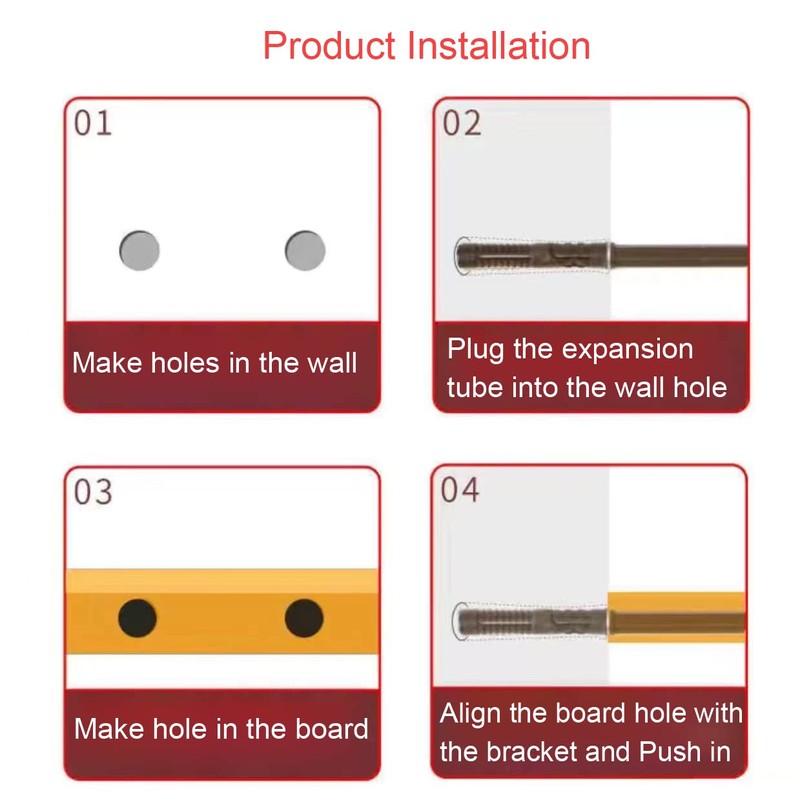 Product Installation

01

Make holes in the wall

02

Plug the expansion tube into the wall hole

03

Make hole in the board

04

Align the board hole with the bracket and Push in