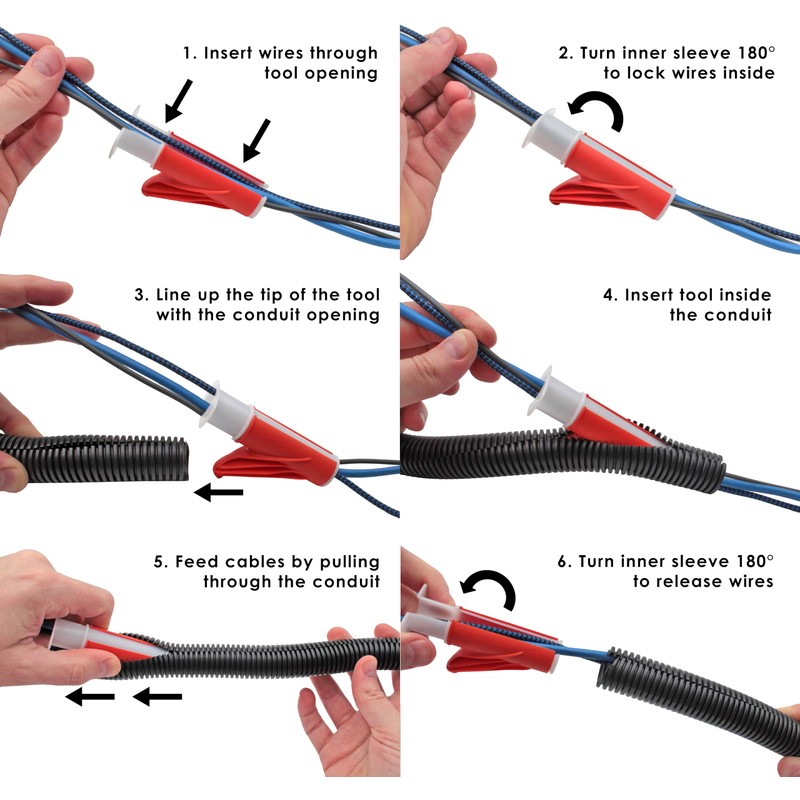 1. Insert wires through tool opening

2. Turn inner sleeve 180° to lock wires inside

3. Line up the tip of the tool with the conduit opening

4. Insert tool inside the conduit

5. Feed cables by pulling through the conduit

6. Turn inner sleeve 180° to release wires