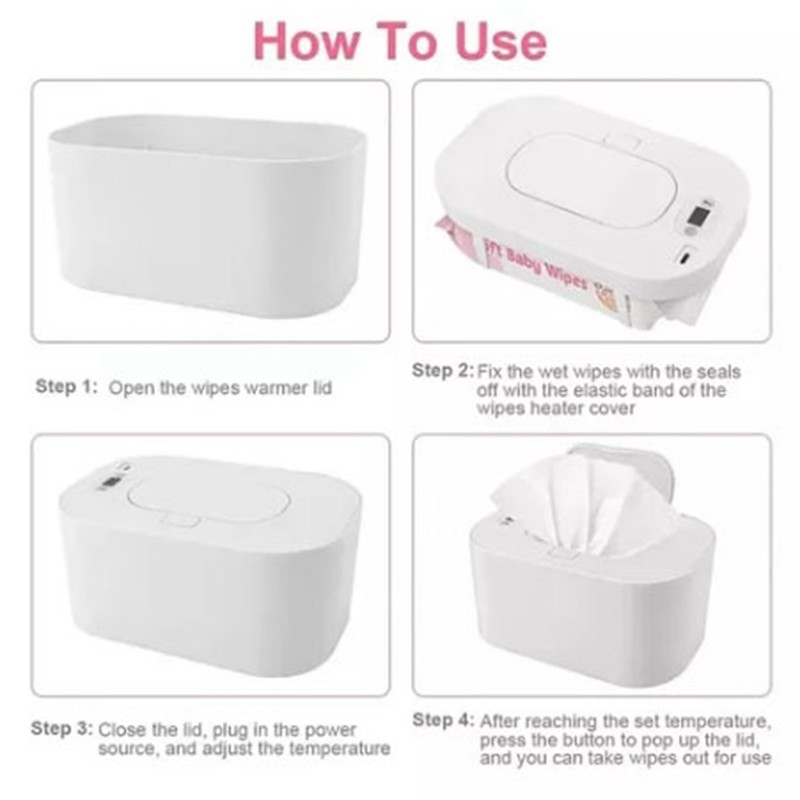 How To Use

ft Baby Wipes

Step 1: Open the wipes warmer lid

Step 2: Fix the wet wipes with the seals off with the elastic band of the wipes heater cover

Step 3: Close the lid, plug in the power source, and adjust the temperature

Step 4: After reaching the set temperature, press the button to pop up the lid, and you can take wipes out for use