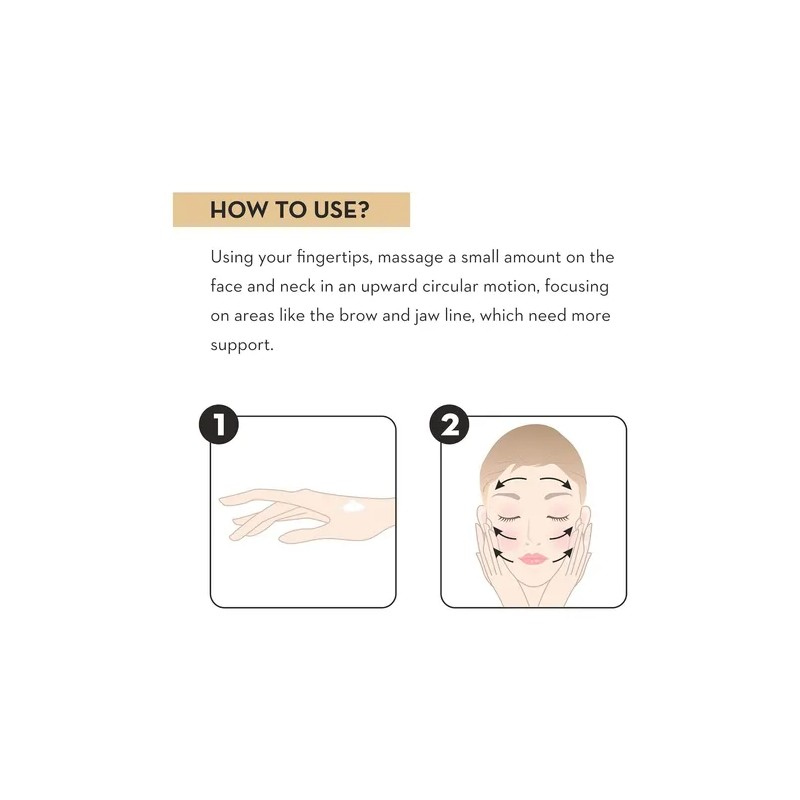 HOW TO USE?

Using your fingertips, massage a small amount on the face and neck in an upward circular motion, focusing on areas like the brow and jaw line, which need more support.

1

2