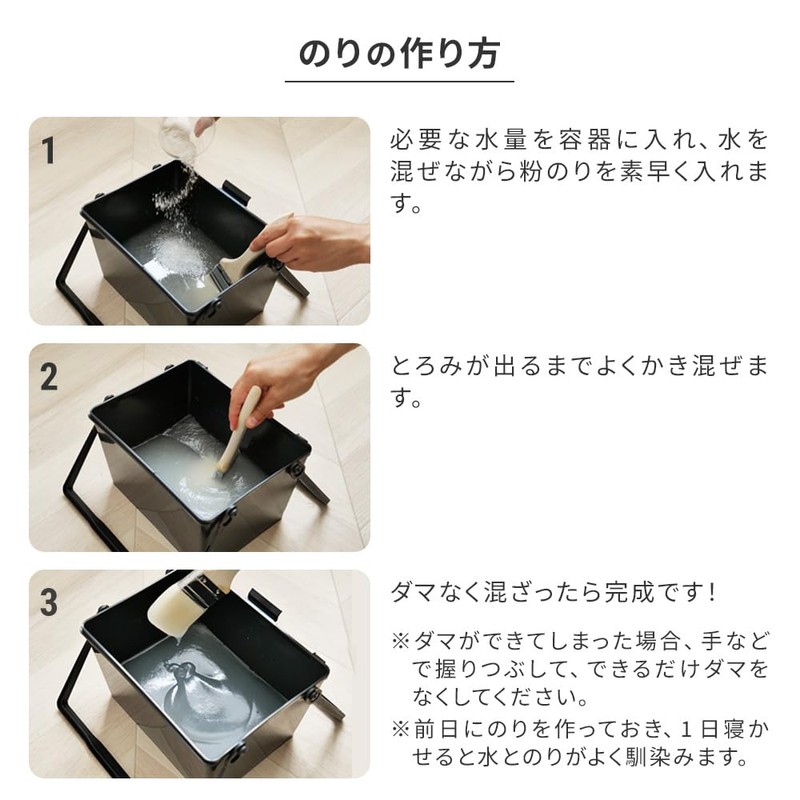 のりの作り方

1

必要な水量を容器に入れ、水を混ぜながら粉のりを素早く入れます。

2

とろみが出るまでよくかき混ぜます。

3

ダマなく混ざったら完成です！

※ダマができてしまった場合、手などで握りつぶして、できるだけダマをなくしてください。

※前日にのりを作っておき、1日寝かせると水とのりがよく馴染みます。