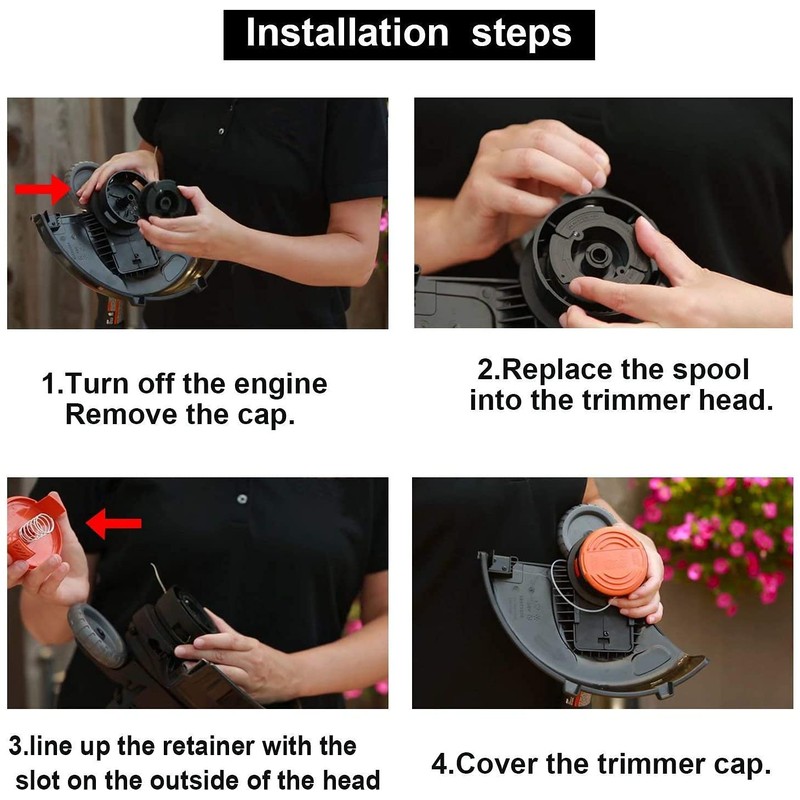 Installation steps

1.Turn off the engine
Remove the cap.

2.Replace the spool into the trimmer head.

3.line up the retainer with the slot on the outside of the head

4.Cover the trimmer cap.