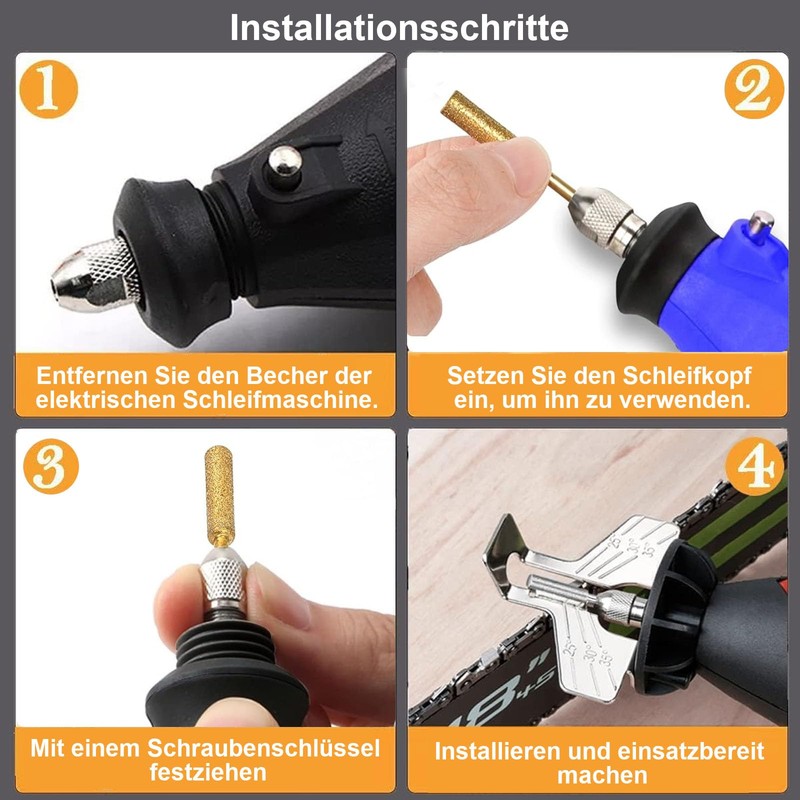 Installationsschritte

1

Entfernen Sie den Becher der elektrischen Schleifmaschine.

2

Setzen Sie den Schleifkopf ein, um ihn zu verwenden.

3

Mit einem Schraubenschlüssel festziehen

4

25° 30° 35°

25° 30° 35°

18"

Installieren und einsatzbereit machen