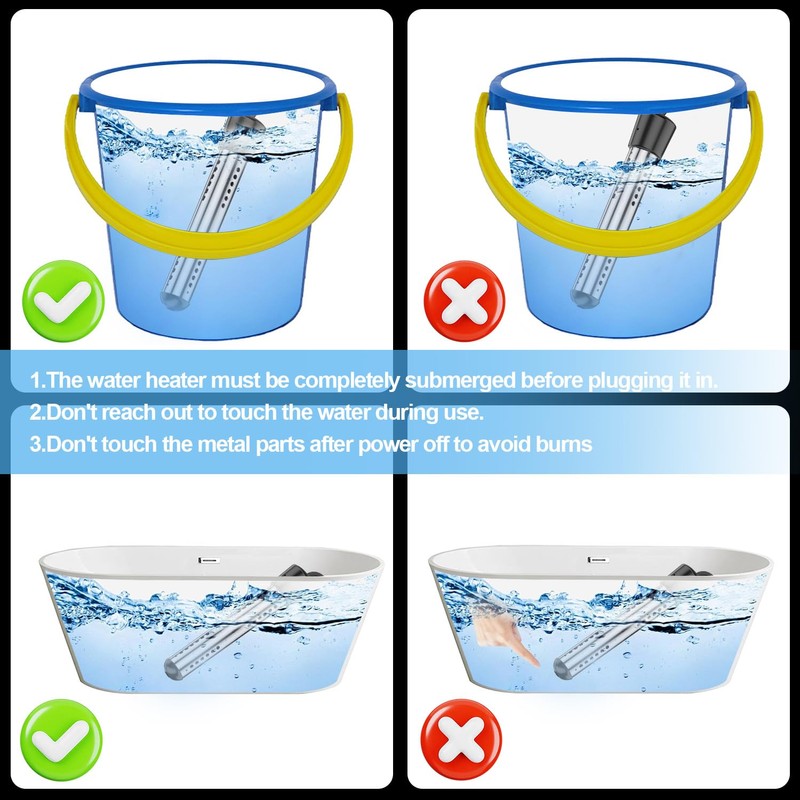 1.The water heater must be completely submerged before plugging it in.
2.Don't reach out to touch the water during use.
3.Don't touch the metal parts after power off to avoid burns